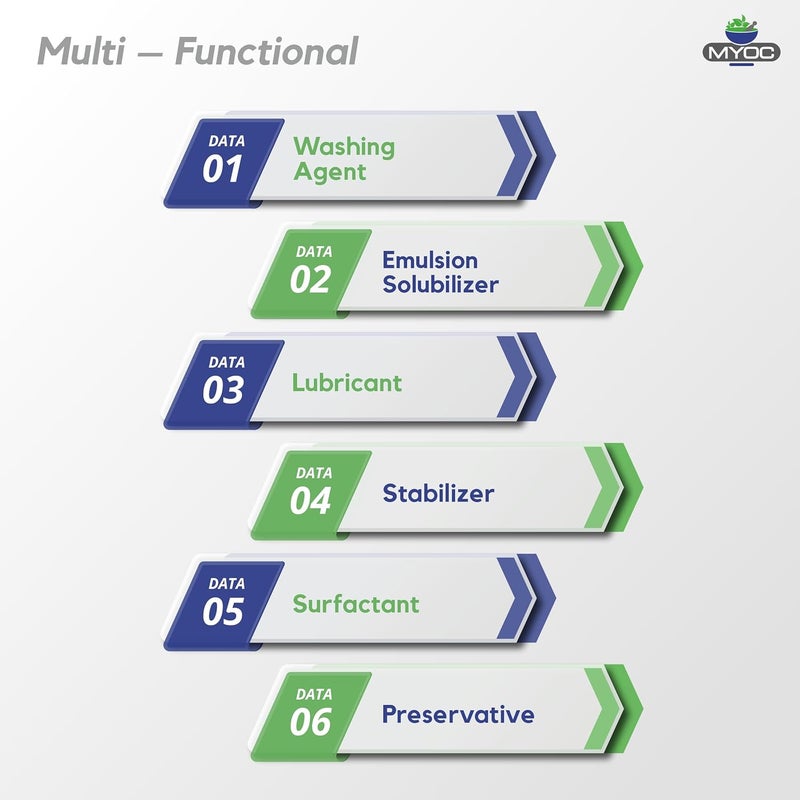 Multi — Functional

MYOC

DATA 01 Washing Agent

DATA 02 Emulsion Solubilizer

DATA 03 Lubricant

DATA 04 Stabilizer

DATA 05 Surfactant

DATA 06 Preservative