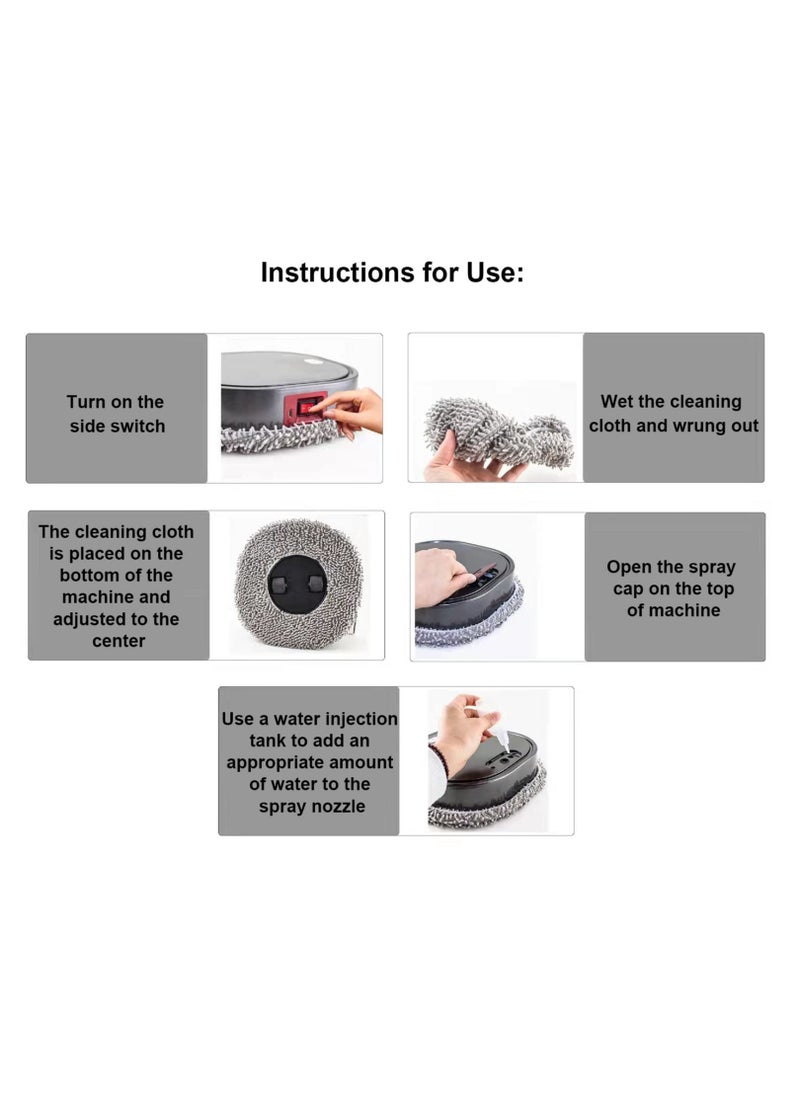 Instructions for Use:

Turn on the side switch

Wet the cleaning cloth and wrung out

The cleaning cloth is placed on the bottom of the machine and adjusted to the center

Open the spray cap on the top of machine

Use a water injection tank to add an appropriate amount of water to the spray nozzle