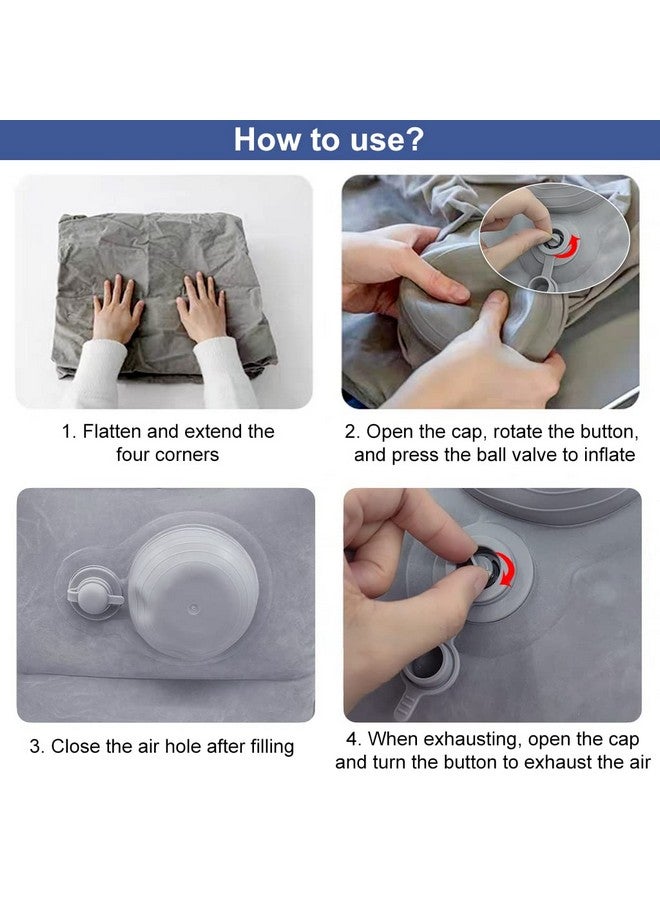 How to use?

1. Flatten and extend the four corners

2. Open the cap, rotate the button, and press the ball valve to inflate

3. Close the air hole after filling

4. When exhausting, open the cap and turn the button to exhaust the air