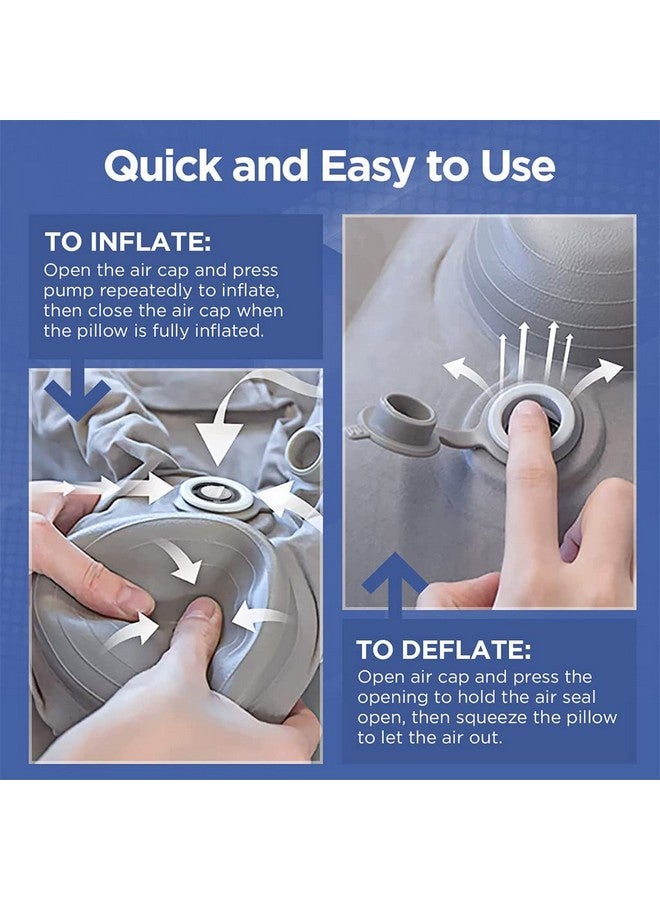 Quick and Easy to Use

TO INFLATE:
Open the air cap and press pump repeatedly to inflate, then close the air cap when the pillow is fully inflated.

TO DEFLATE:
Open air cap and press the opening to hold the air seal open, then squeeze the pillow to let the air out.