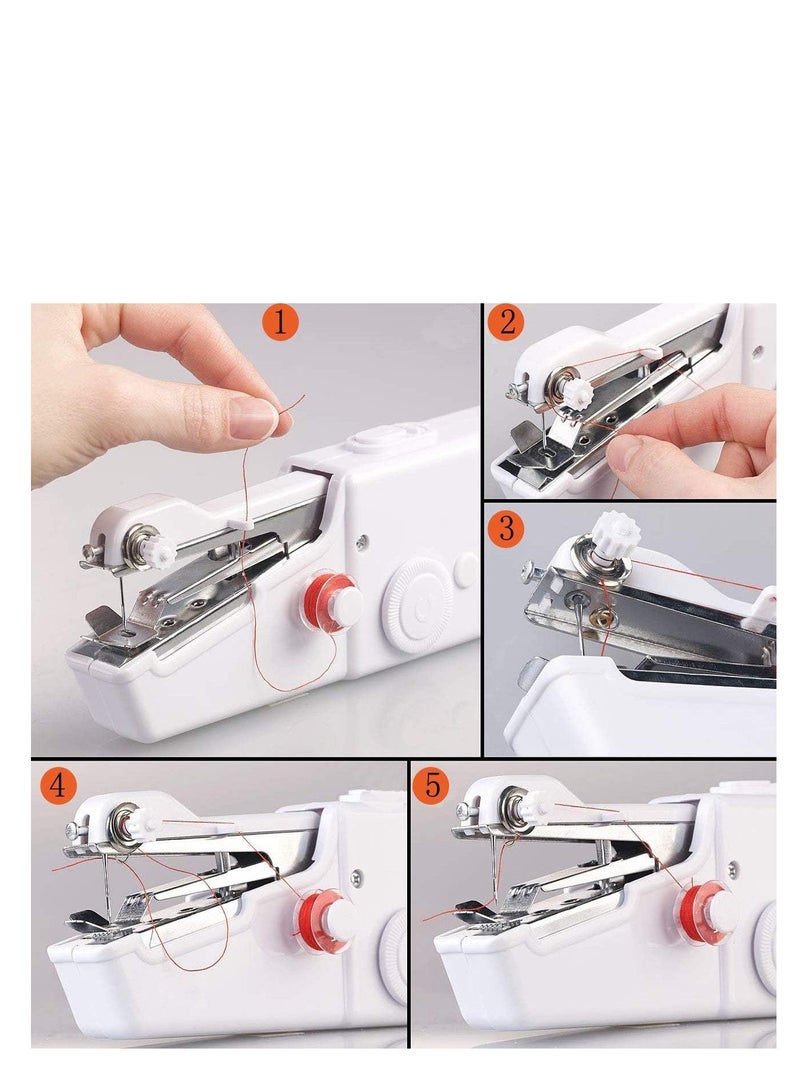 1
2
3
4
5