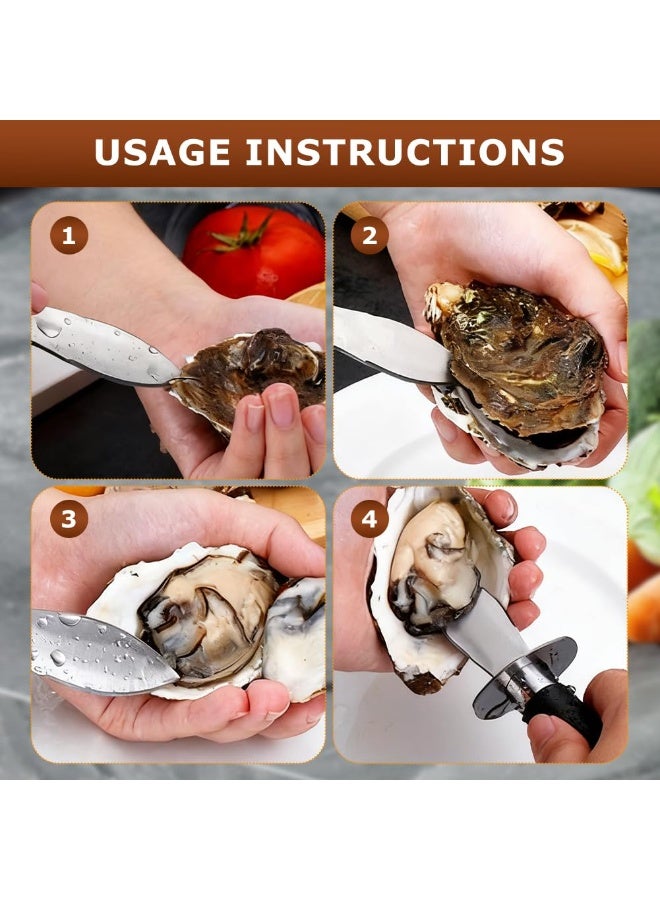 USAGE INSTRUCTIONS

1

2

3

4