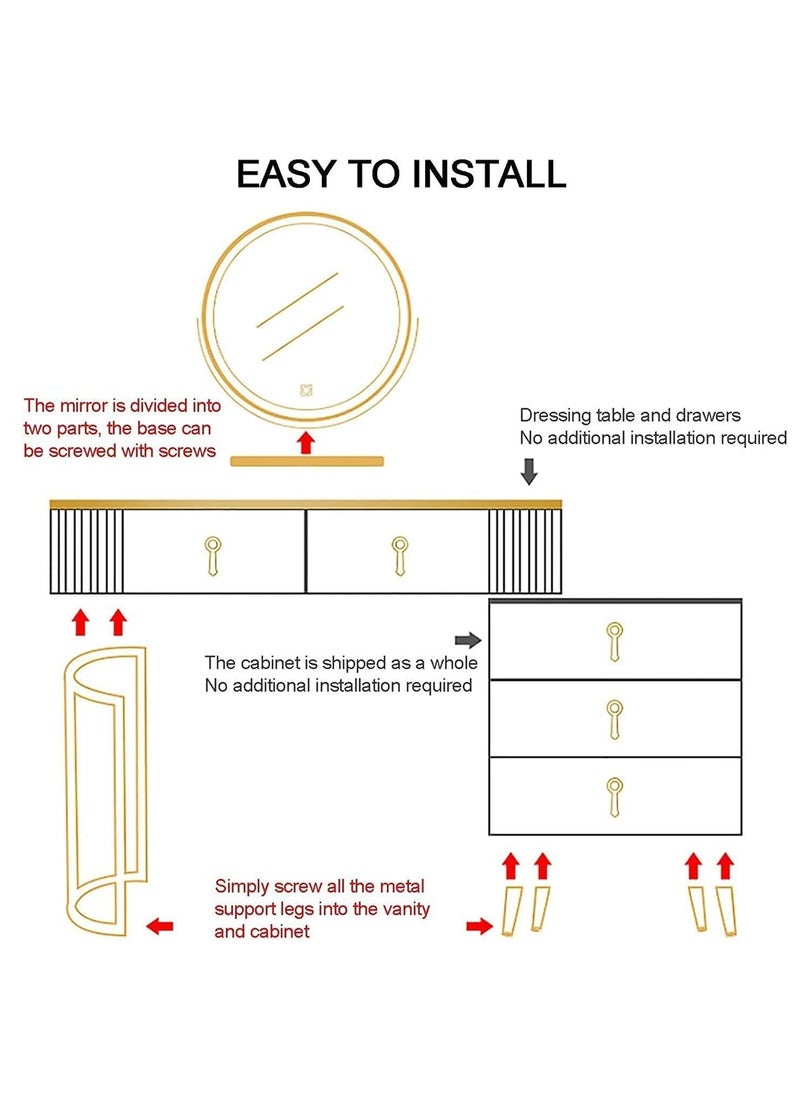 EASY TO INSTALL

The mirror is divided into two parts, the base can be screwed with screws

Dressing table and drawers
No additional installation required

The cabinet is shipped as a whole
No additional installation required

Simply screw all the metal support legs into the vanity and cabinet