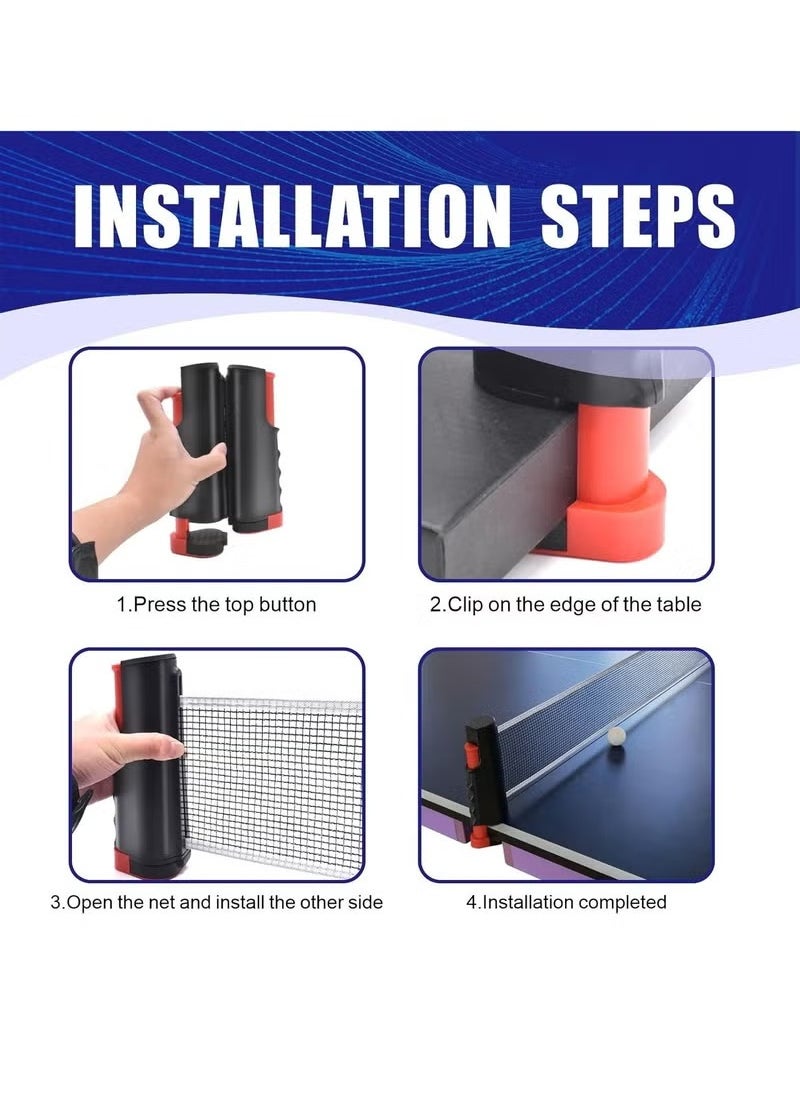 INSTALLATION STEPS

1.Press the top button

2.Clip on the edge of the table

3.Open the net and install the other side

4.Installation completed