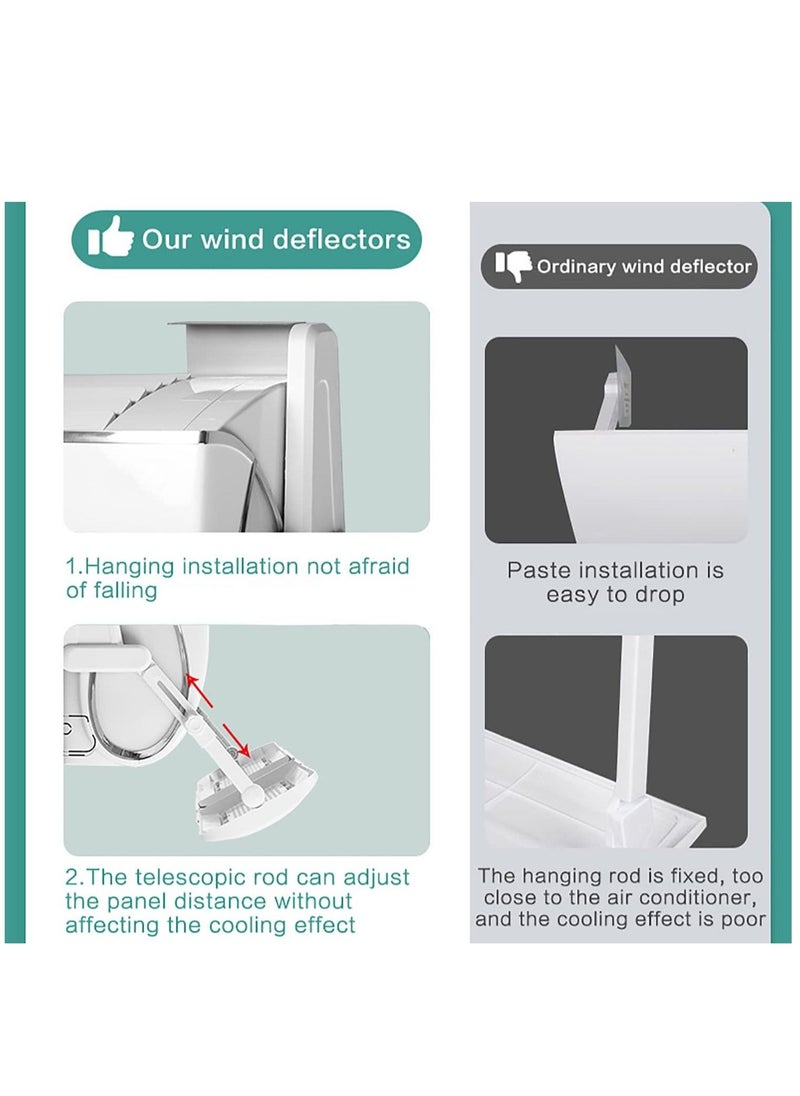 Our wind deflectors

1.Hanging installation not afraid of falling

2.The telescopic rod can adjust the panel distance without affecting the cooling effect

Ordinary wind deflector

Paste installation is easy to drop

The hanging rod is fixed, too close to the air conditioner, and the cooling effect is poor