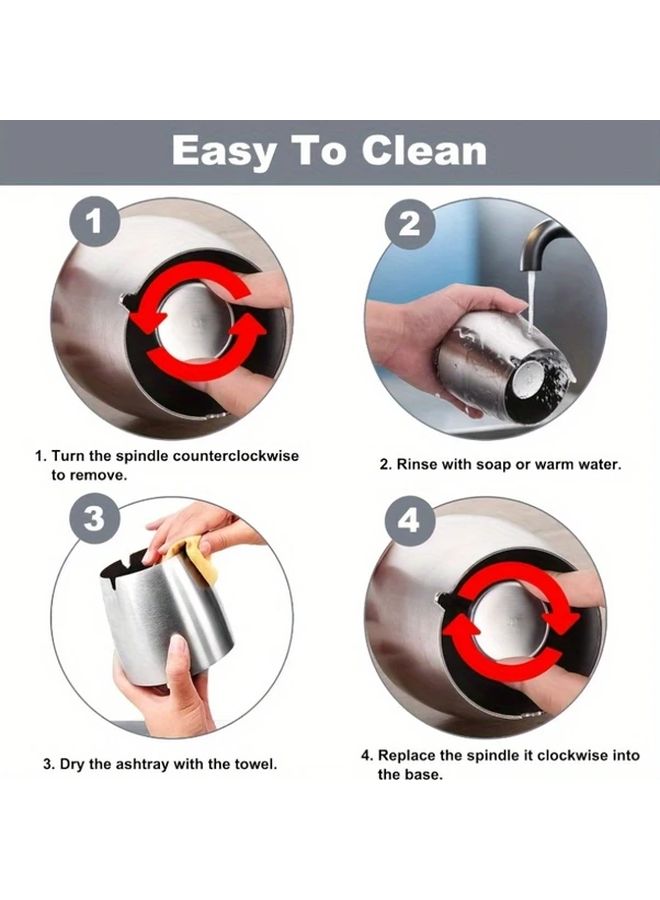 Easy To Clean

1

1. Turn the spindle counterclockwise to remove.

2

2. Rinse with soap or warm water.

3

3. Dry the ashtray with the towel.

4

4. Replace the spindle it clockwise into the base.