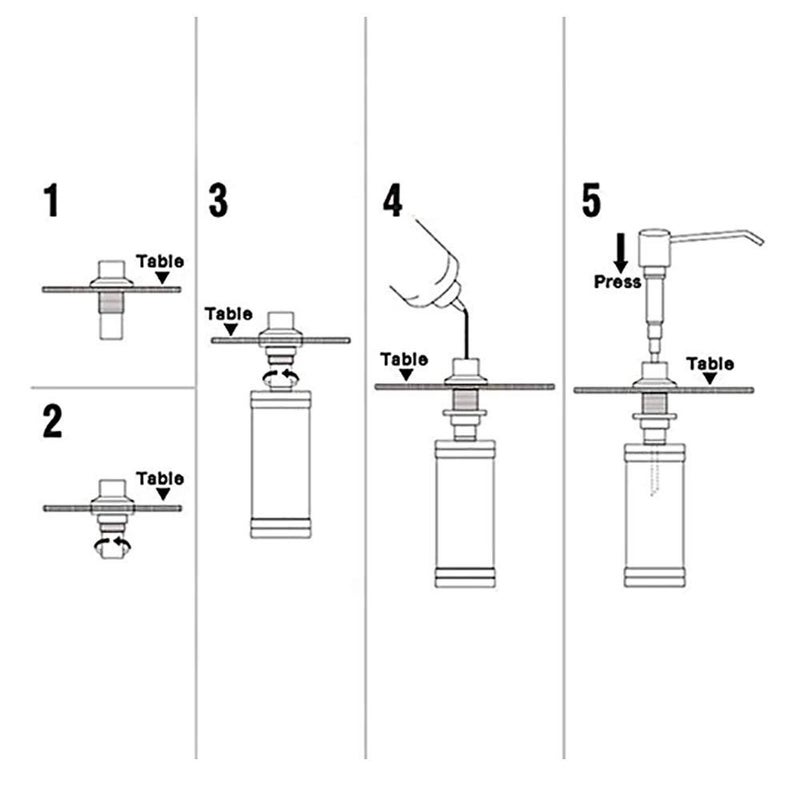 1

Table

2

Table

3

Table

4

Table

5

Press

Table