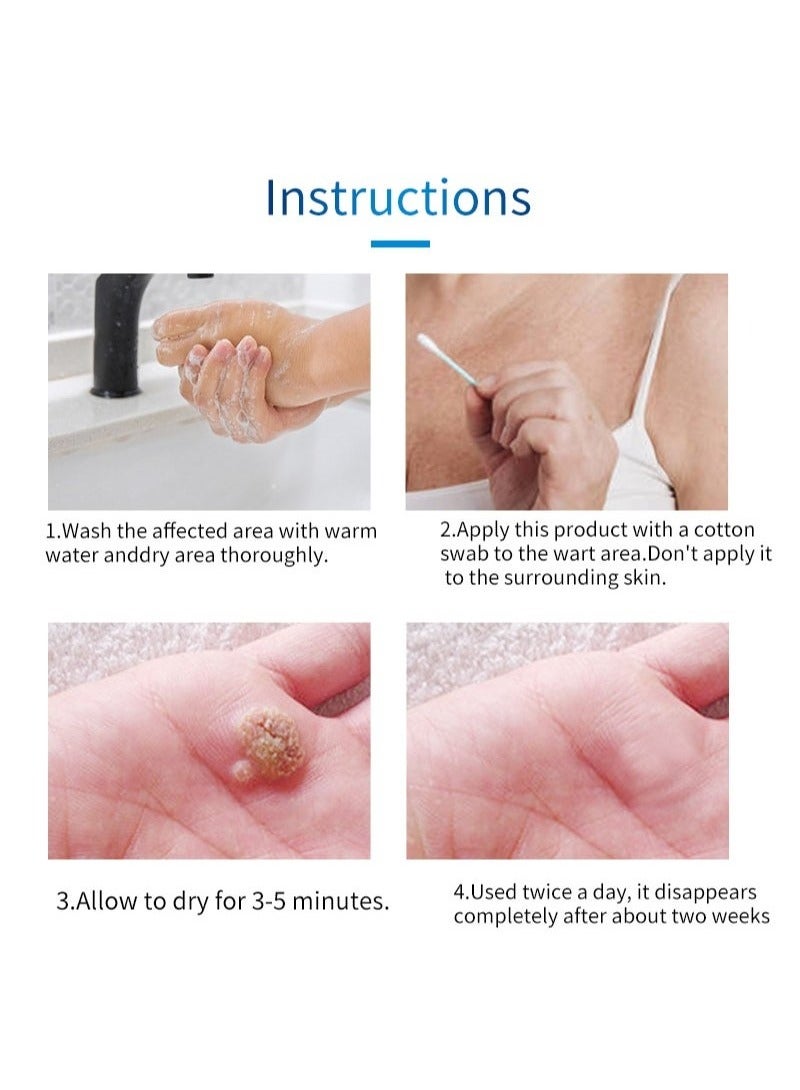 Instructions

1.Wash the affected area with warm water anddry area thoroughly.

2.Apply this product with a cotton swab to the wart area.Don't apply it to the surrounding skin.

3.Allow to dry for 3-5 minutes.

4.Used twice a day, it disappears completely after about two weeks