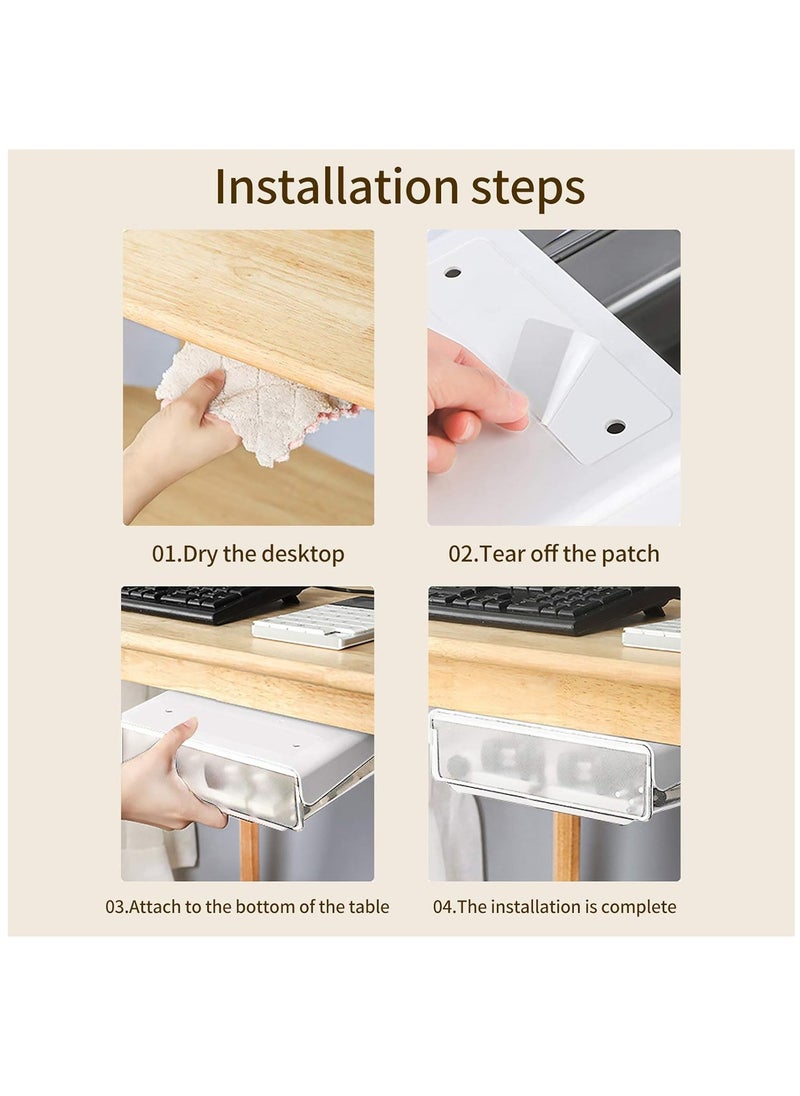 Installation steps

01.Dry the desktop

02.Tear off the patch

03.Attach to the bottom of the table

04.The installation is complete