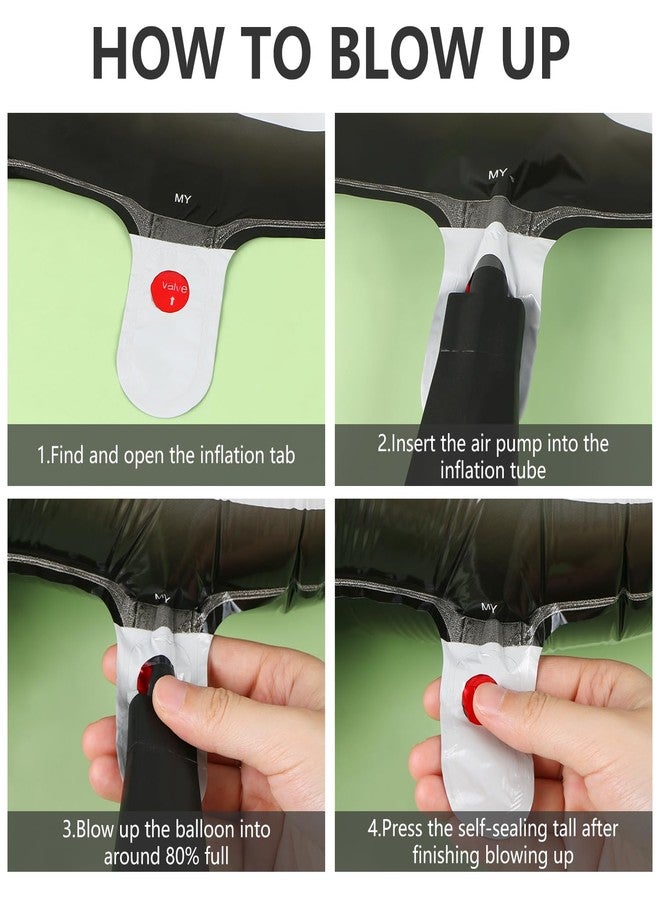 HOW TO BLOW UP

MY

Valve

1.Find and open the inflation tab

MY

2.Insert the air pump into the inflation tube

MY

3.Blow up the balloon into around 80% full

MY

4.Press the self-sealing tall after finishing blowing up