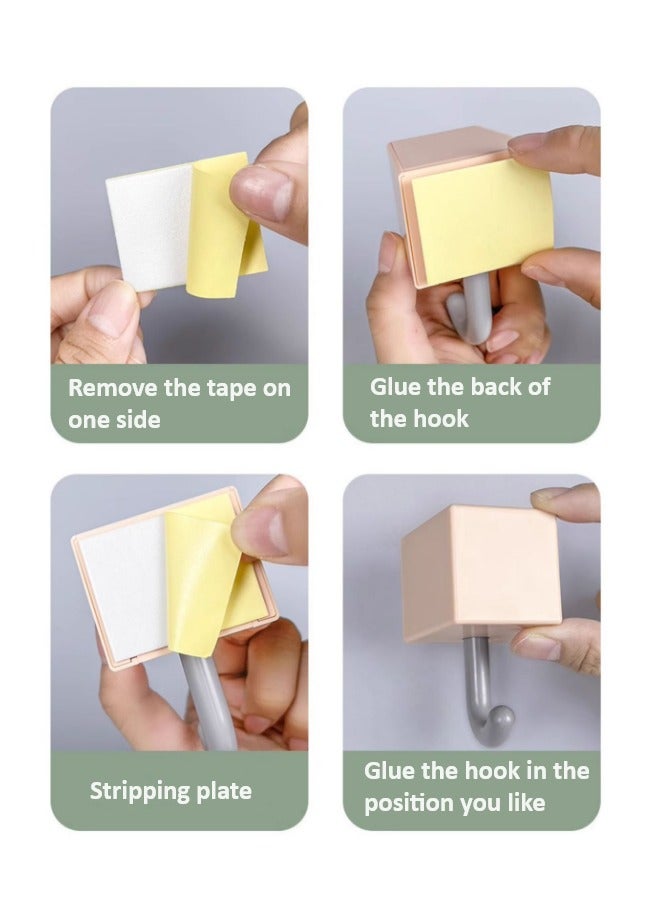 Remove the tape on one side

Glue the back of the hook

Stripping plate

Glue the hook in the position you like