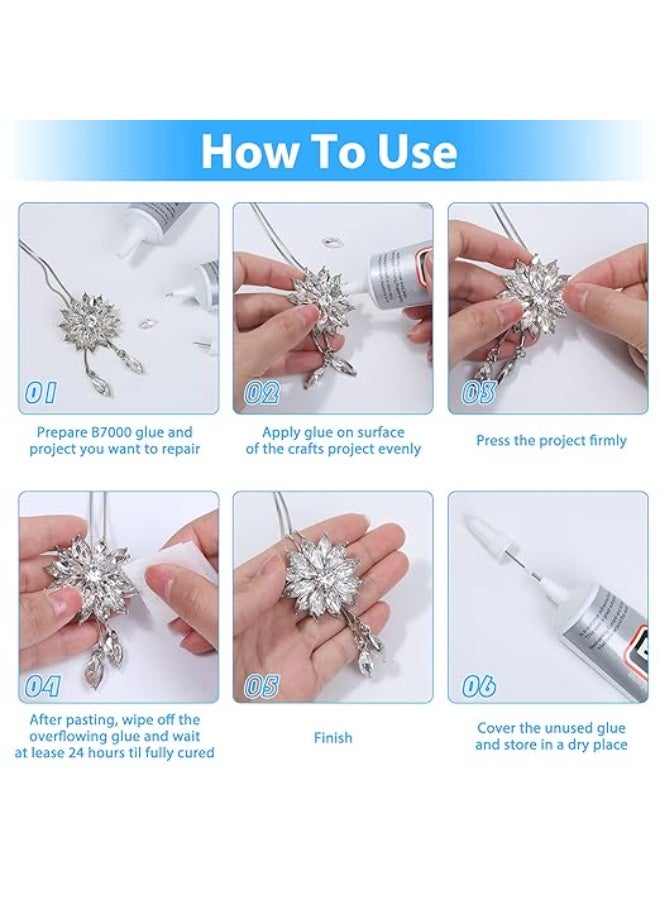 How To Use

01

Prepare B7000 glue and project you want to repair

02

Apply glue on surface of the crafts project evenly

03

Press the project firmly

04

After pasting, wipe off the overflowing glue and wait at lease 24 hours til fully cured

05

Finish

06

Cover the unused glue and store in a dry place