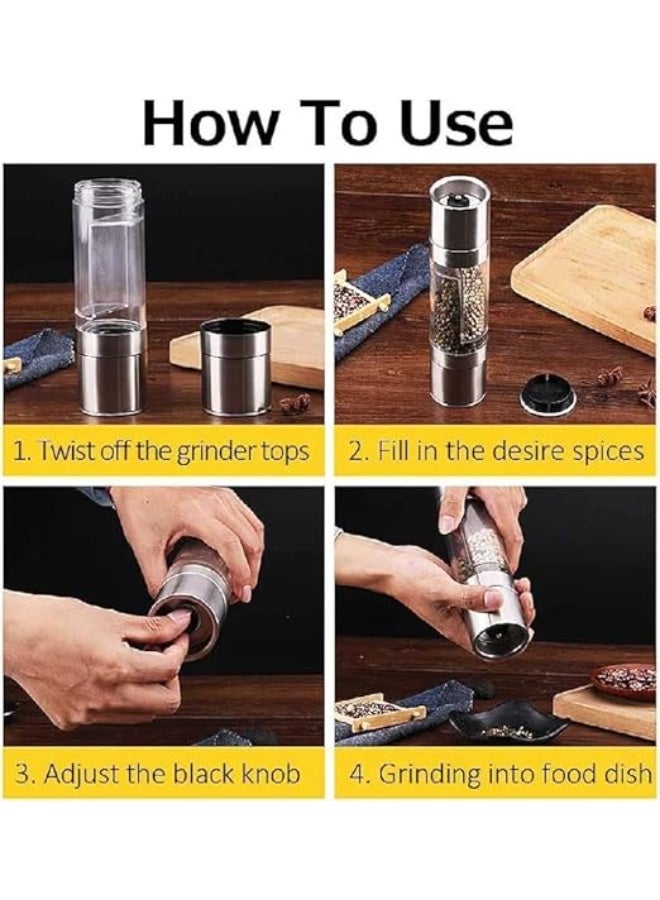 How To Use

1. Twist off the grinder tops

2. Fill in the desire spices

3. Adjust the black knob

4. Grinding into food dish