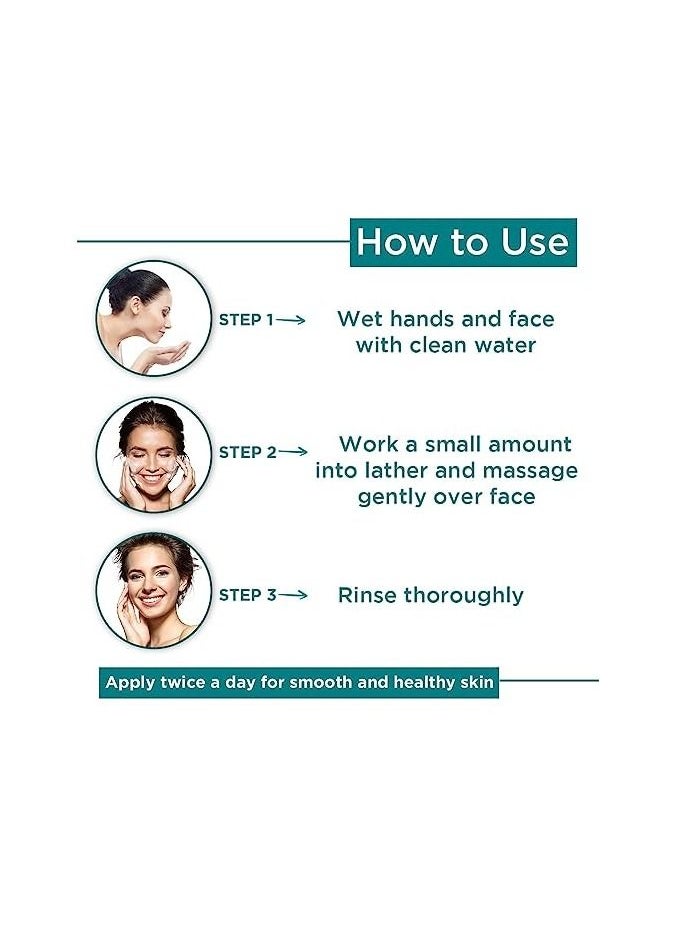 How to Use

STEP 1 → Wet hands and face with clean water

STEP 2 → Work a small amount into lather and massage gently over face

STEP 3 → Rinse thoroughly

Apply twice a day for smooth and healthy skin