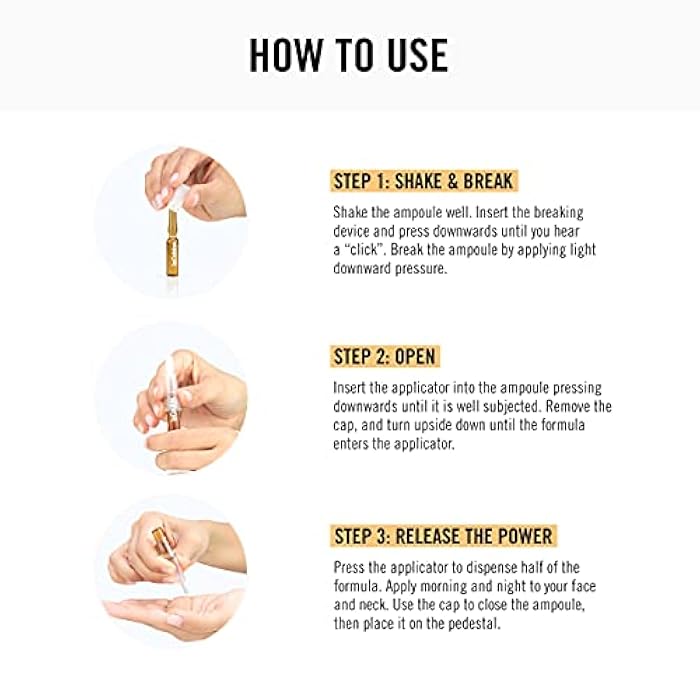 HOW TO USE

STEP 1: SHAKE & BREAK

Shake the ampoule well. Insert the breaking device and press downwards until you hear a "click". Break the ampoule by applying light downward pressure.

STEP 2: OPEN

Insert the applicator into the ampoule pressing downwards until it is well subjected. Remove the cap, and turn upside down until the formula enters the applicator.

STEP 3: RELEASE THE POWER

Press the applicator to dispense half of the formula. Apply morning and night to your face and neck. Use the cap to close the ampoule, then place it on the pedestal.