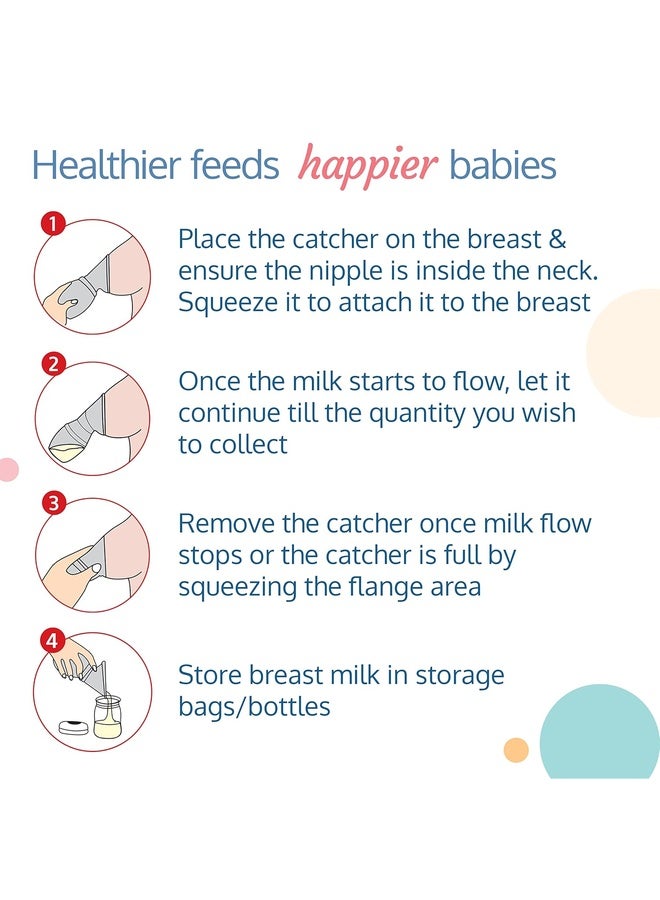 Healthier feeds happier babies

1
Place the catcher on the breast & ensure the nipple is inside the neck. Squeeze it to attach it to the breast

2
Once the milk starts to flow, let it continue till the quantity you wish to collect

3
Remove the catcher once milk flow stops or the catcher is full by squeezing the flange area

4
Store breast milk in storage bags/bottles