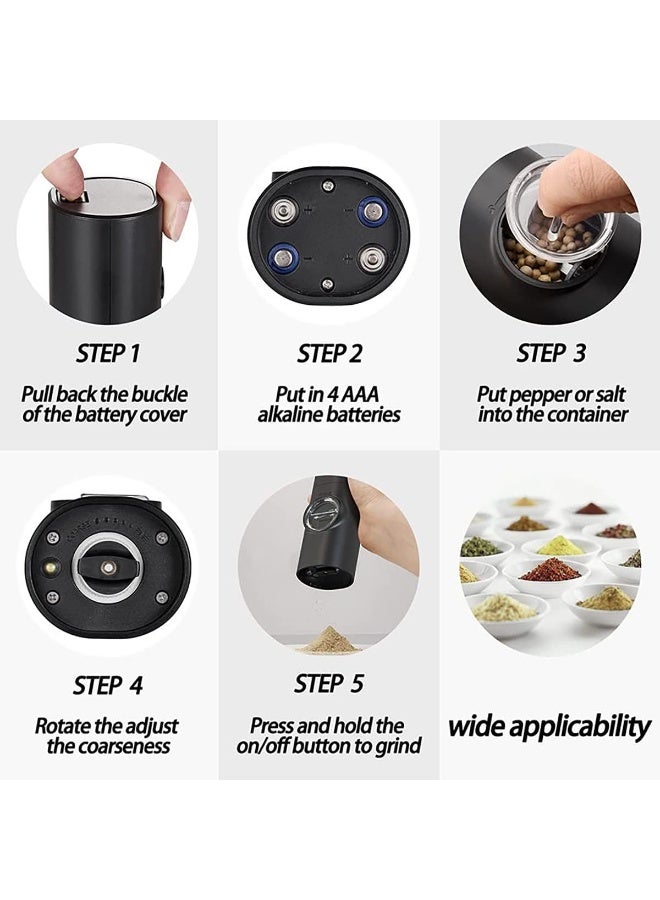 STEP 1
Pull back the buckle of the battery cover

STEP 2
Put in 4 AAA alkaline batteries

STEP 3
Put pepper or salt into the container

STEP 4
Rotate the adjust the coarseness

STEP 5
Press and hold the on/off button to grind

wide applicability