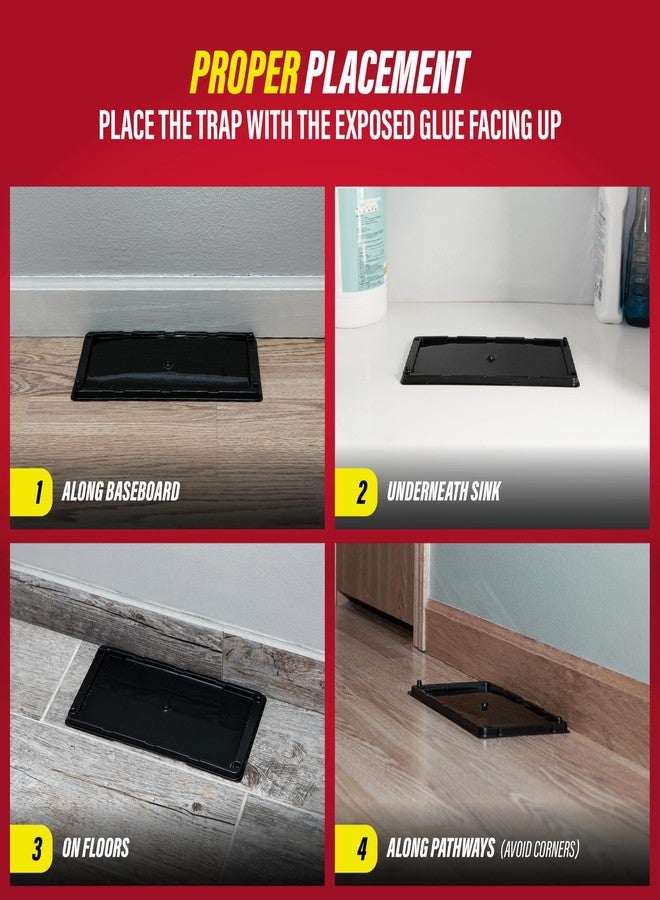 PROPER PLACEMENT
PLACE THE TRAP WITH THE EXPOSED GLUE FACING UP

1 ALONG BASEBOARD

2 UNDERNEATH SINK

3 ON FLOORS

4 ALONG PATHWAYS (AVOID CORNERS)