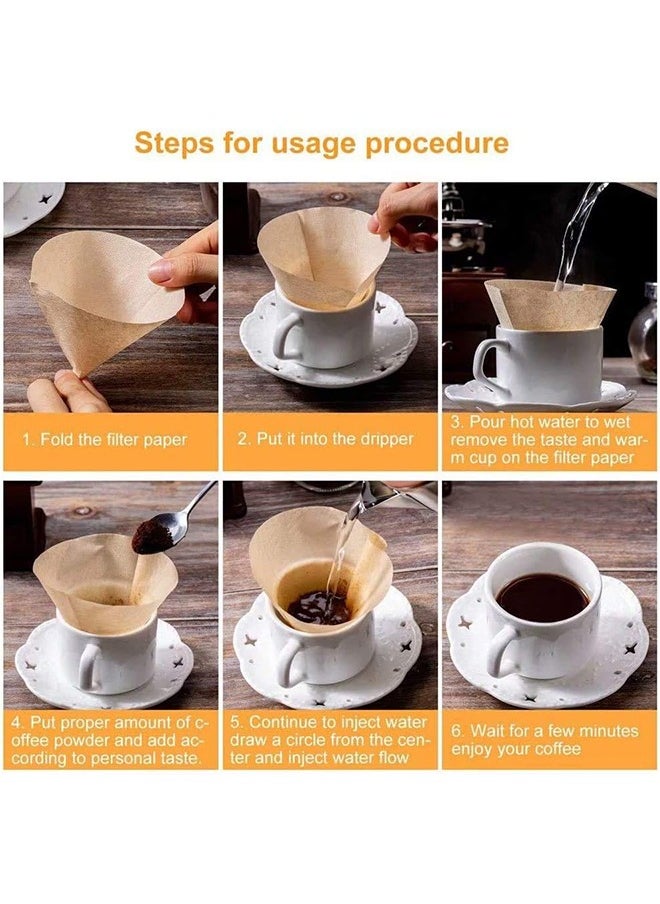 Steps for usage procedure

1. Fold the filter paper

2. Put it into the dripper

3. Pour hot water to wet remove the taste and warm cup on the filter paper

4. Put proper amount of coffee powder and add according to personal taste.

5. Continue to inject water draw a circle from the center and inject water flow

6. Wait for a few minutes enjoy your coffee