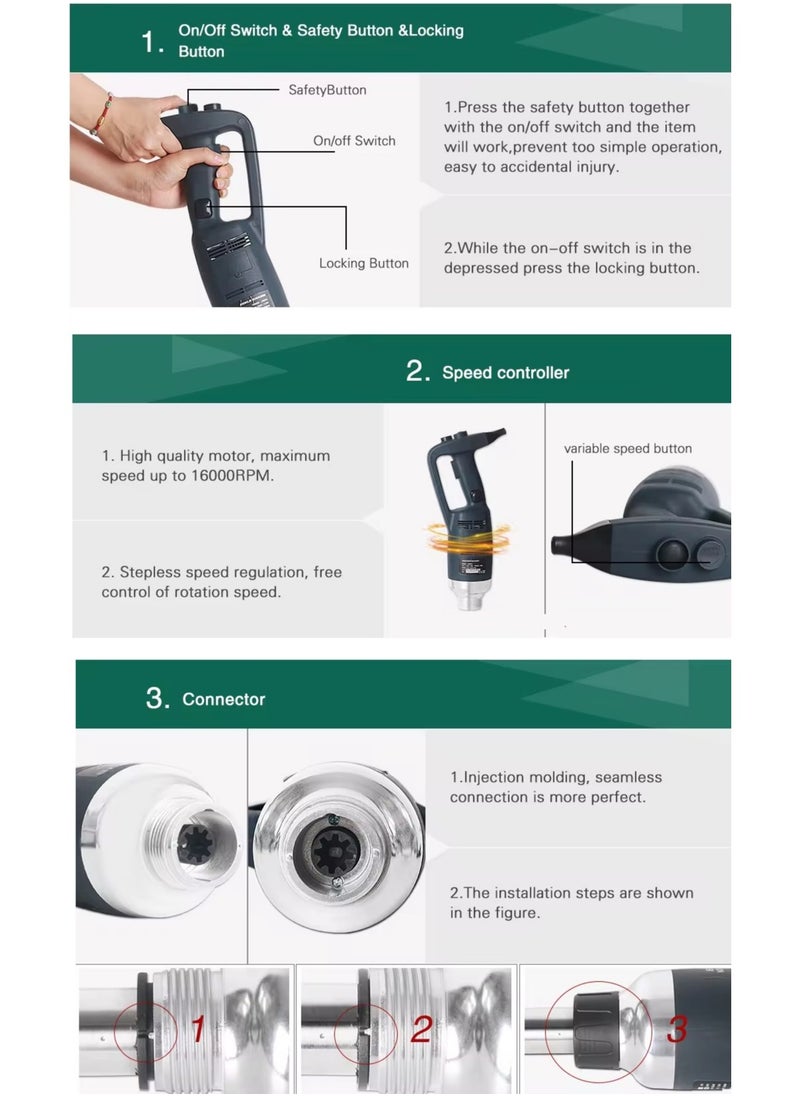 1. On/Off Switch & Safety Button &Locking Button

SafetyButton

On/off Switch

Locking Button

1.Press the safety button together with the on/off switch and the item will work,prevent too simple operation, easy to accidental injury.

2.While the on–off switch is in the depressed press the locking button.

2. Speed controller

1. High quality motor, maximum speed up to 16000RPM.

2. Stepless speed regulation, free control of rotation speed.

variable speed button

3. Connector

1.Injection molding, seamless connection is more perfect.

2.The installation steps are shown in the figure.

1

2

3