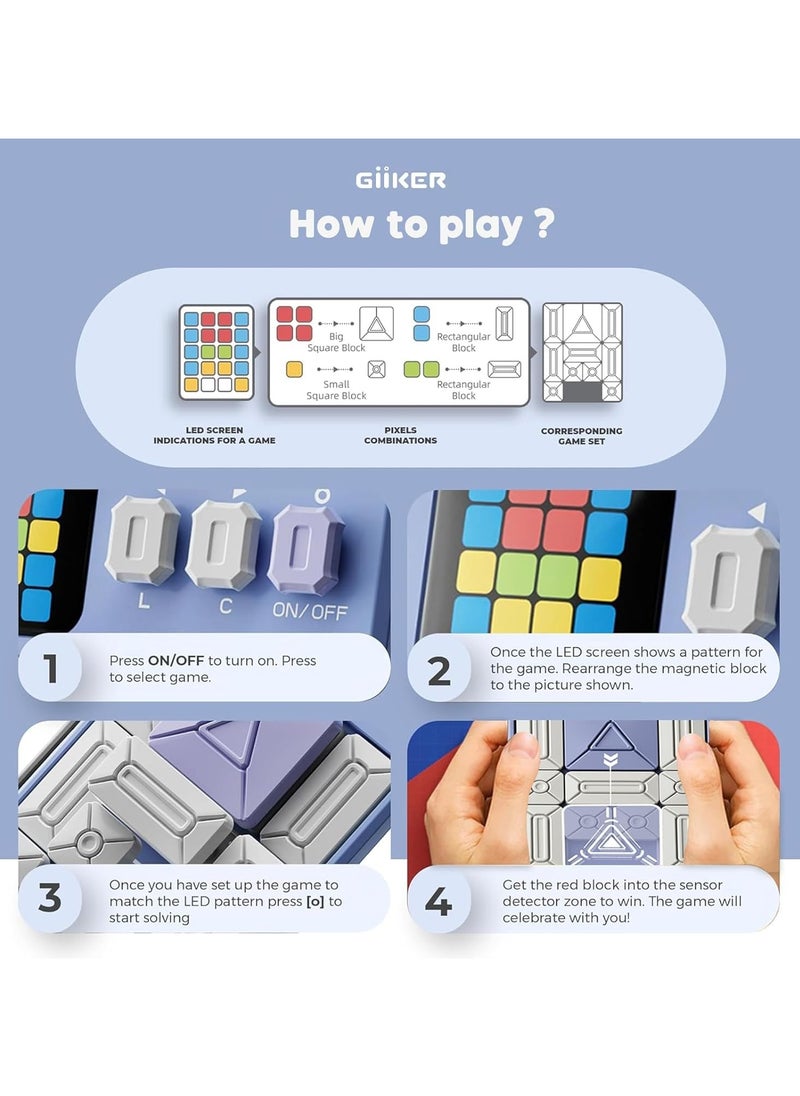 GiiKER

How to play ?

Big Square Block

Rectangular Block

Small Square Block

Rectangular Block

LED SCREEN INDICATIONS FOR A GAME

PIXELS COMBINATIONS

CORRESPONDING GAME SET

L

C

ON/OFF

1 Press ON/OFF to turn on. Press to select game.

2 Once the LED screen shows a pattern for the game. Rearrange the magnetic block to the picture shown.

3 Once you have set up the game to match the LED pattern press [o] to start solving

4 Get the red block into the sensor detector zone to win. The game will celebrate with you!