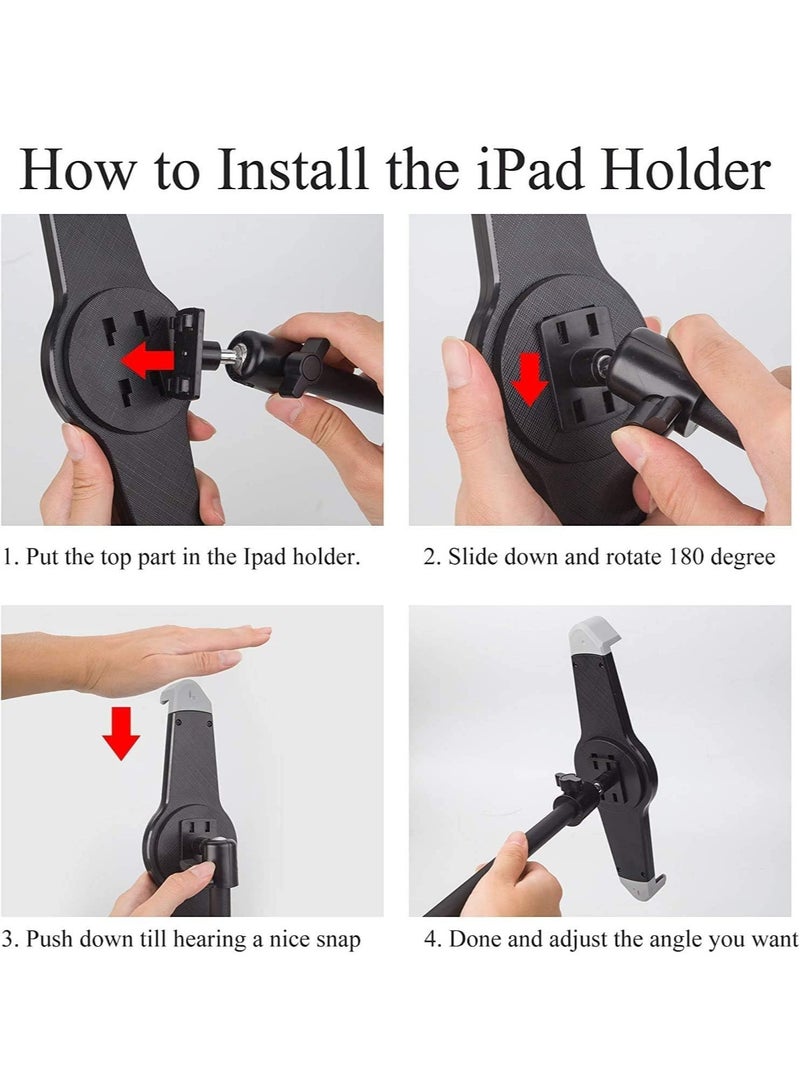 How to Install the iPad Holder

1. Put the top part in the Ipad holder.

2. Slide down and rotate 180 degree

3. Push down till hearing a nice snap

4. Done and adjust the angle you want