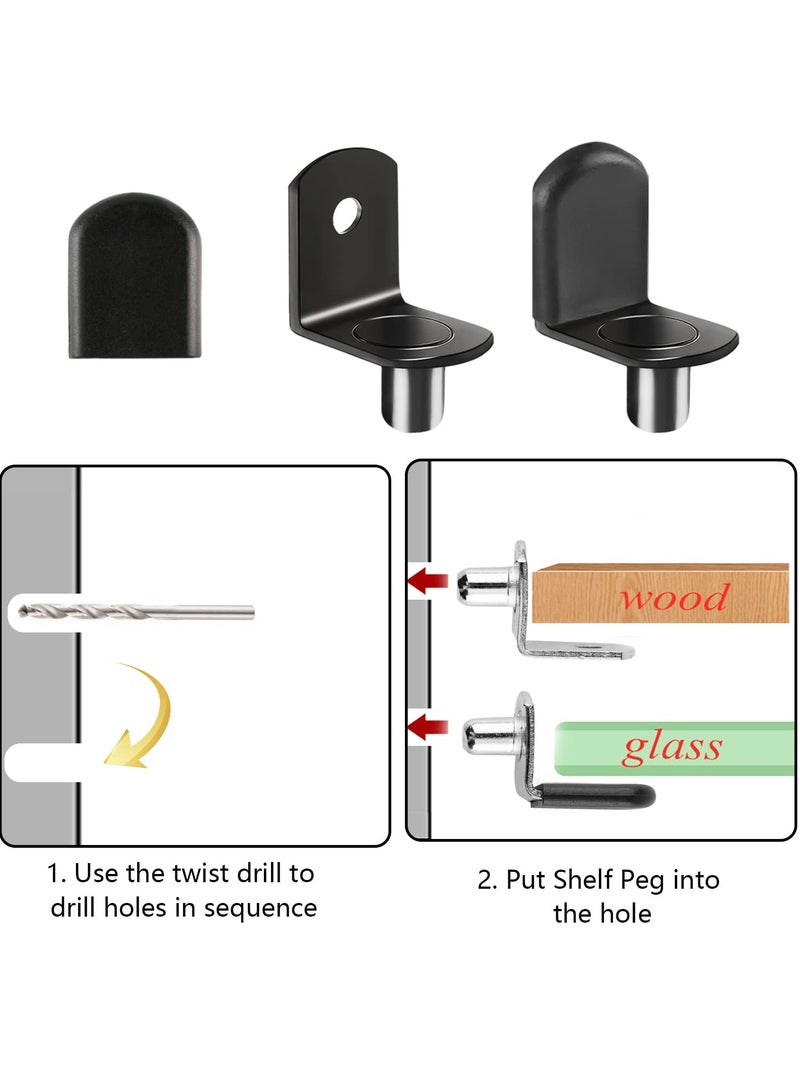 wood

glass

1. Use the twist drill to drill holes in sequence

2. Put Shelf Peg into the hole