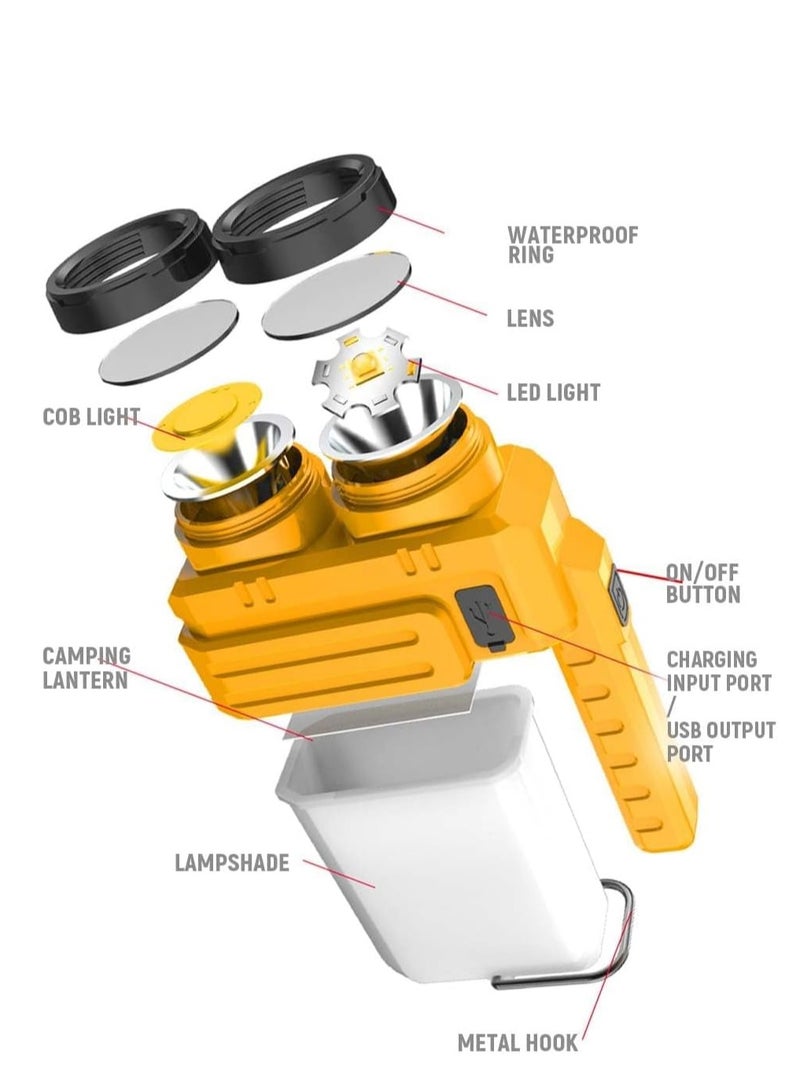 WATERPROOF RING

LENS

LED LIGHT

COB LIGHT

ON/OFF BUTTON

CAMPING LANTERN

CHARGING INPUT PORT / USB OUTPUT PORT

LAMPSHADE

METAL HOOK