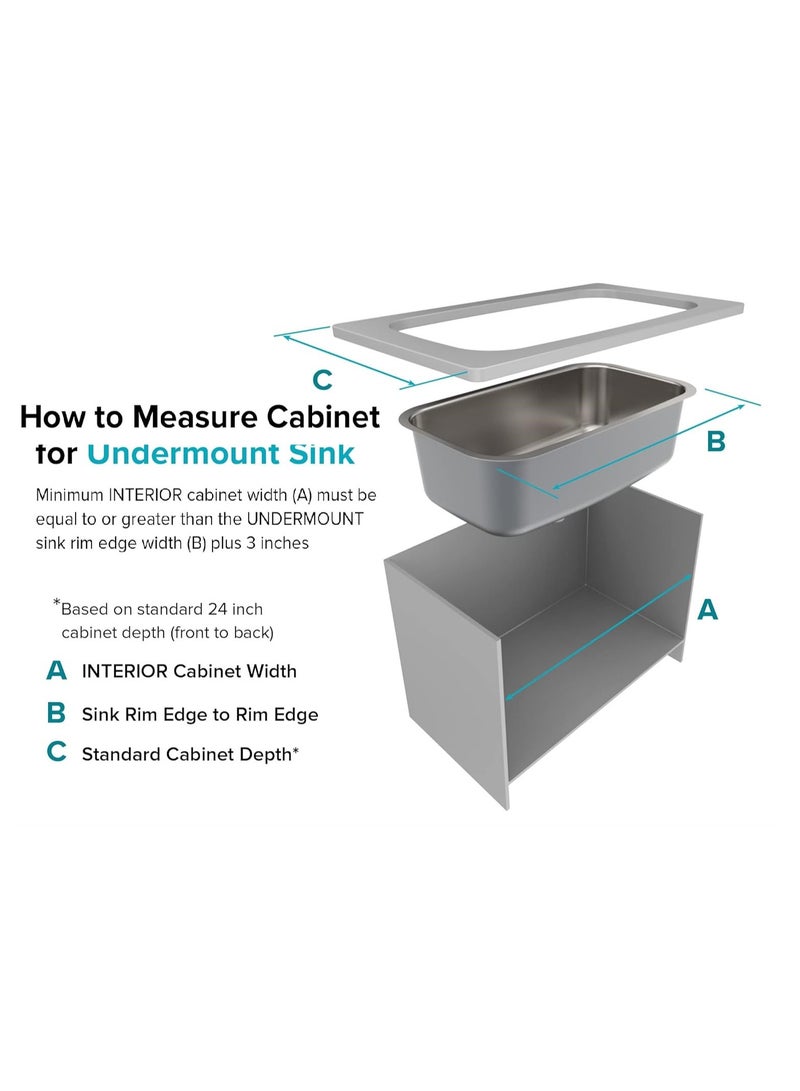 C

How to Measure Cabinet for Undermount Sink

B

Minimum INTERIOR cabinet width (A) must be equal to or greater than the UNDERMOUNT sink rim edge width (B) plus 3 inches

*Based on standard 24 inch cabinet depth (front to back)

A

A INTERIOR Cabinet Width

B Sink Rim Edge to Rim Edge

C Standard Cabinet Depth*