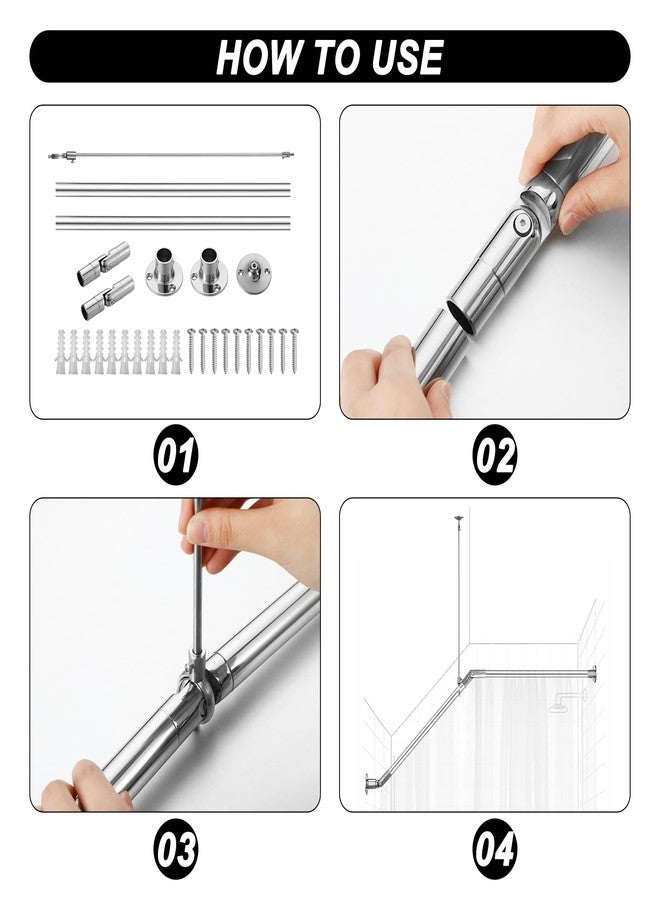 HOW TO USE

01

02

03

04