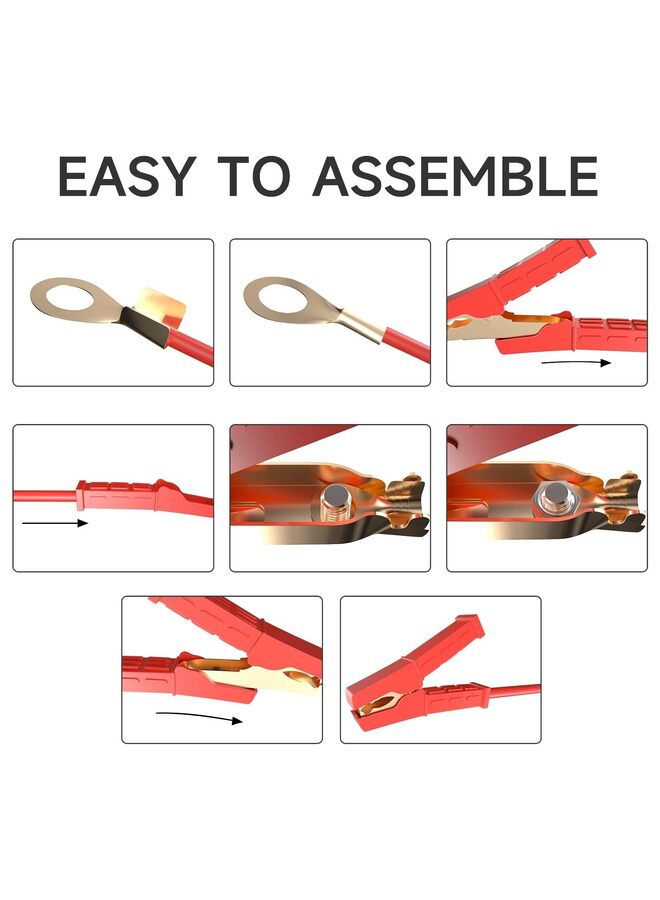 EASY TO ASSEMBLE