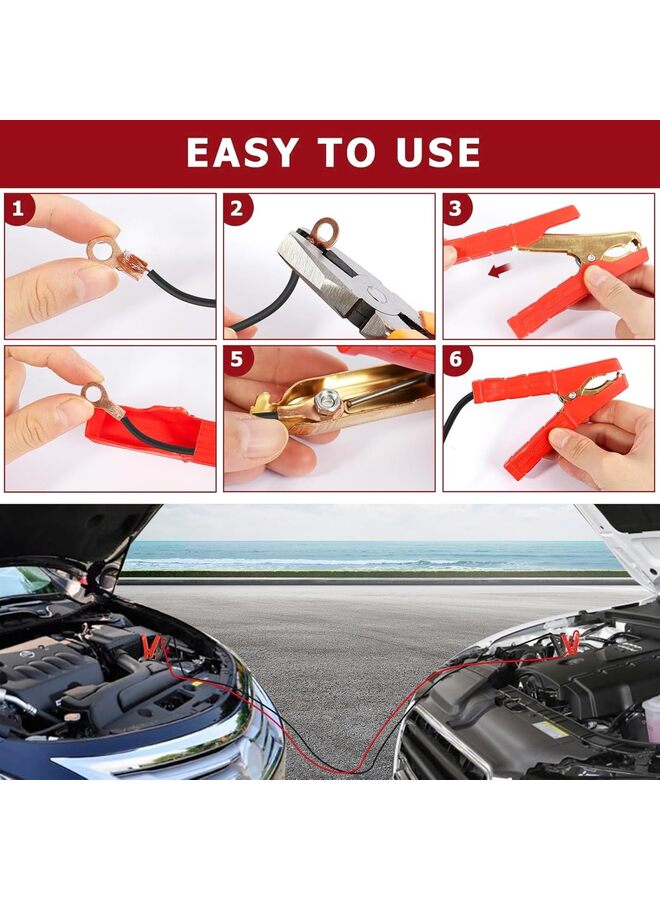 EASY TO USE

1

2

3

5

6