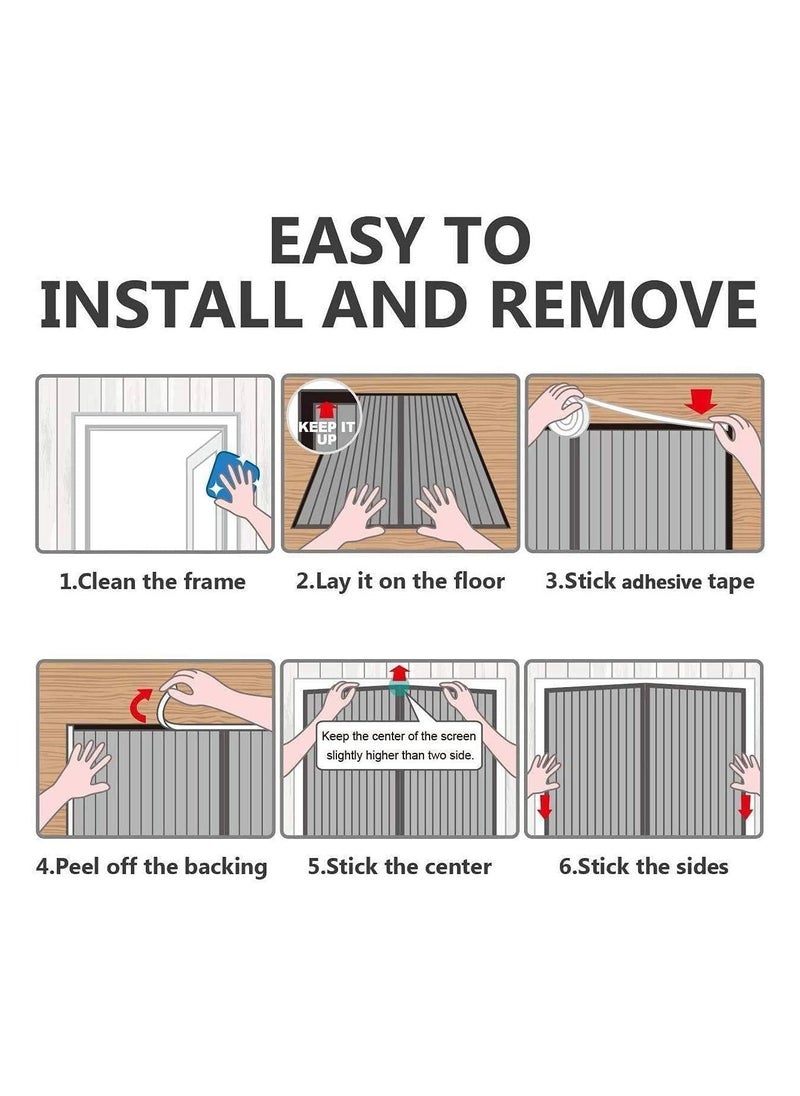 EASY TO
INSTALL AND REMOVE

KEEP IT UP

1.Clean the frame

2.Lay it on the floor

3.Stick adhesive tape

Keep the center of the screen slightly higher than two side.

4.Peel off the backing

5.Stick the center

6.Stick the sides