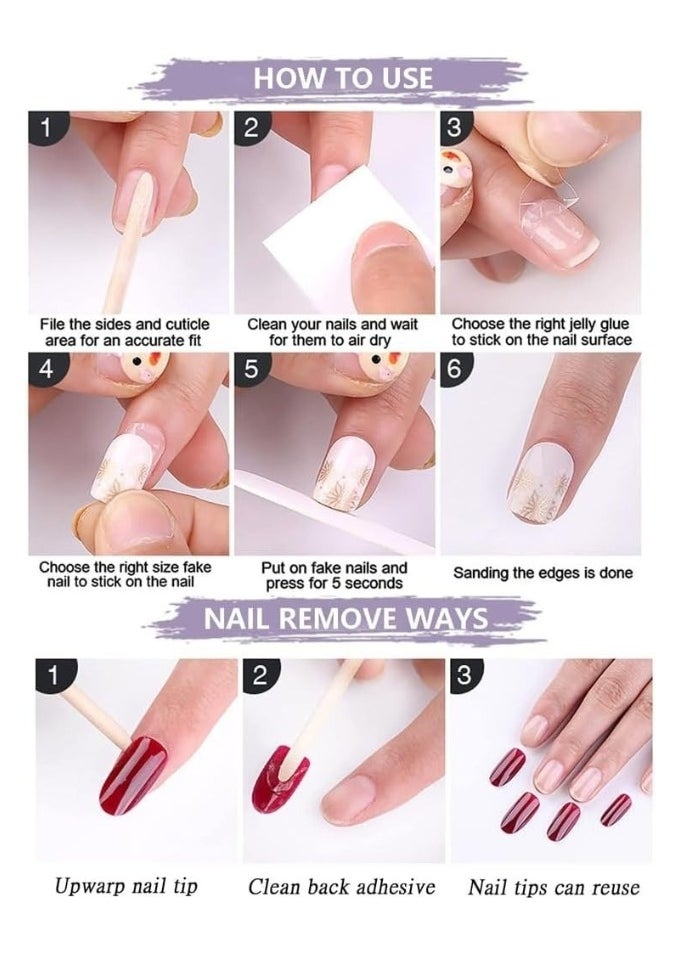 HOW TO USE

1

File the sides and cuticle area for an accurate fit

2

Clean your nails and wait for them to air dry

3

Choose the right jelly glue to stick on the nail surface

4

Choose the right size fake nail to stick on the nail

5

Put on fake nails and press for 5 seconds

6

Sanding the edges is done

NAIL REMOVE WAYS

1

Upwarp nail tip

2

Clean back adhesive

3

Nail tips can reuse