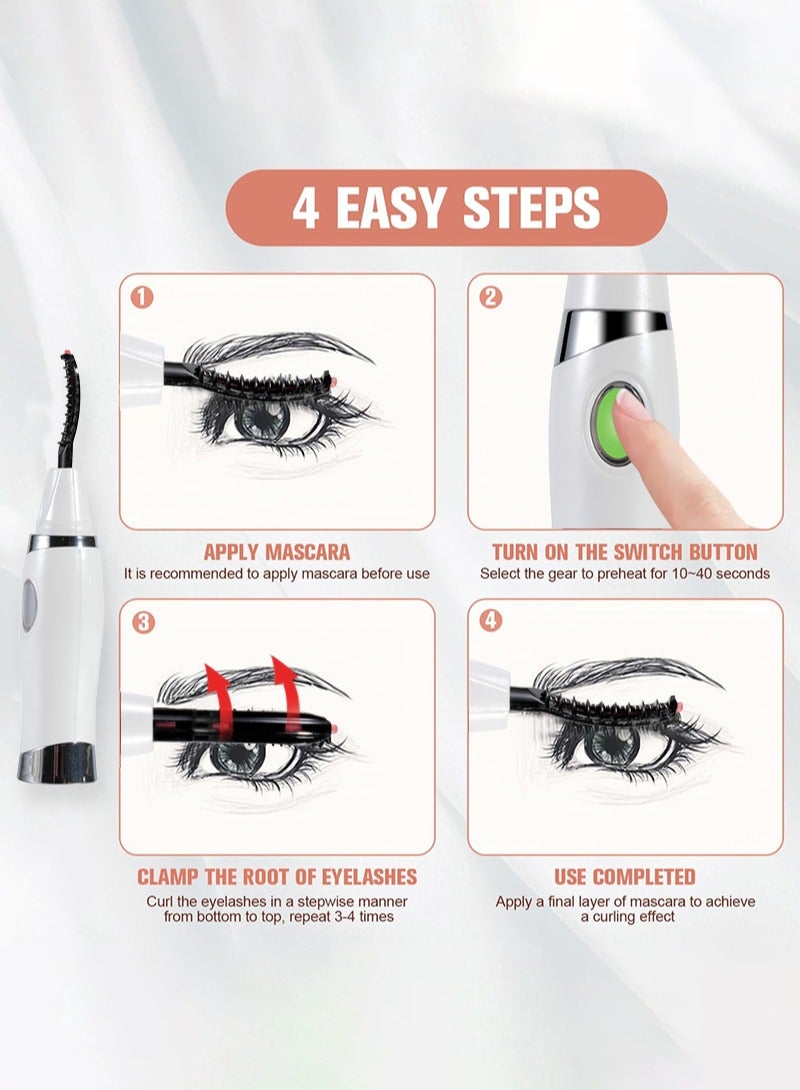 4 EASY STEPS

1

APPLY MASCARA
It is recommended to apply mascara before use

2

TURN ON THE SWITCH BUTTON
Select the gear to preheat for 10~40 seconds

3

CLAMP THE ROOT OF EYELASHES
Curl the eyelashes in a stepwise manner from bottom to top, repeat 3-4 times

4

USE COMPLETED
Apply a final layer of mascara to achieve a curling effect