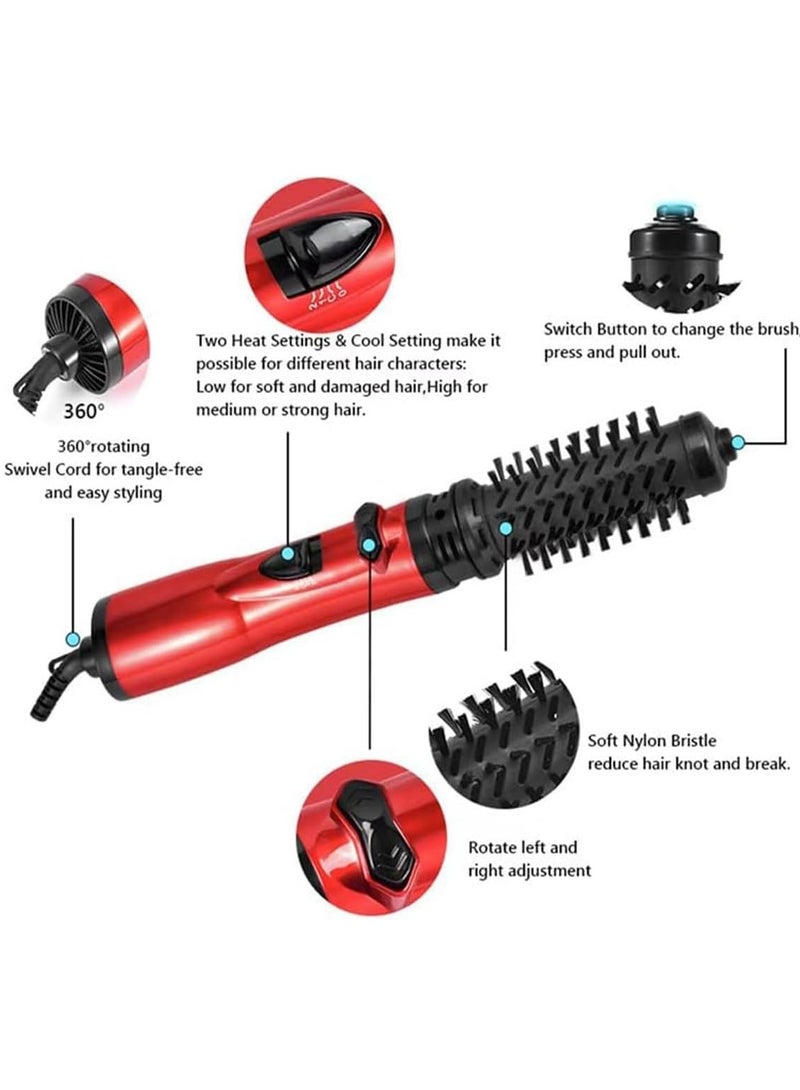 360°

360°rotating Swivel Cord for tangle-free and easy styling

Two Heat Settings & Cool Setting make it possible for different hair characters: Low for soft and damaged hair,High for medium or strong hair.

Switch Button to change the brush, press and pull out.

Soft Nylon Bristle reduce hair knot and break.

Rotate left and right adjustment