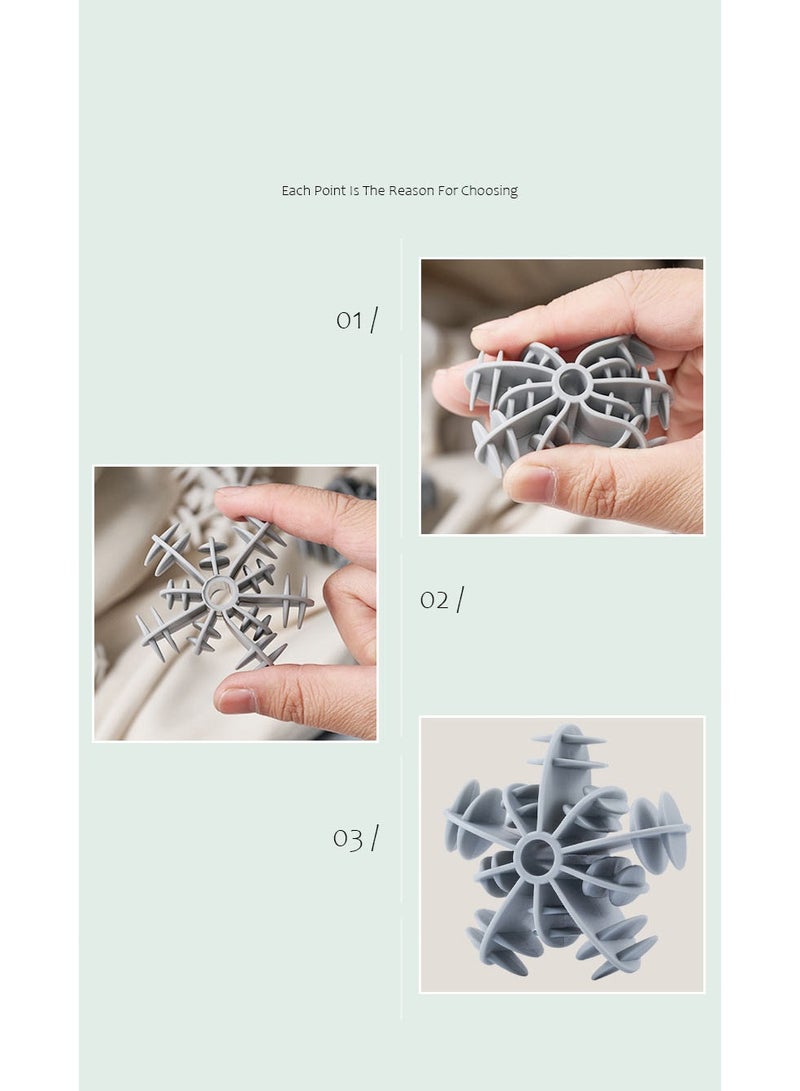 Each Point Is The Reason For Choosing

01 /

02 /

03 /