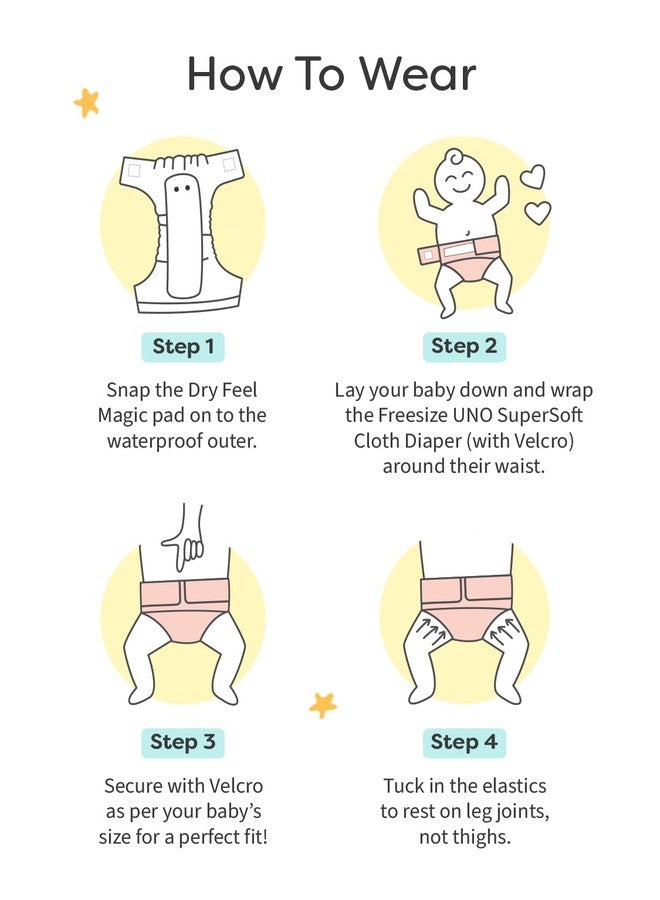 How To Wear

Step 1

Snap the Dry Feel Magic pad on to the waterproof outer.

Step 2

Lay your baby down and wrap the Freesize UNO SuperSoft Cloth Diaper (with Velcro) around their waist.

Step 3

Secure with Velcro as per your baby's size for a perfect fit!

Step 4

Tuck in the elastics to rest on leg joints, not thighs.