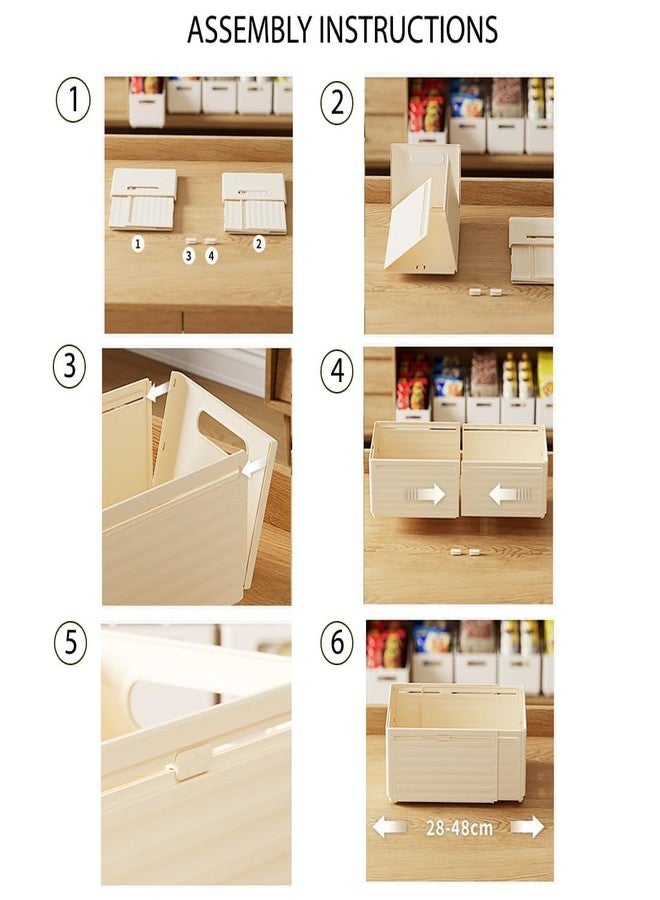 ASSEMBLY INSTRUCTIONS

1

1 3 4 2

2

3

4

5

6

28-48cm