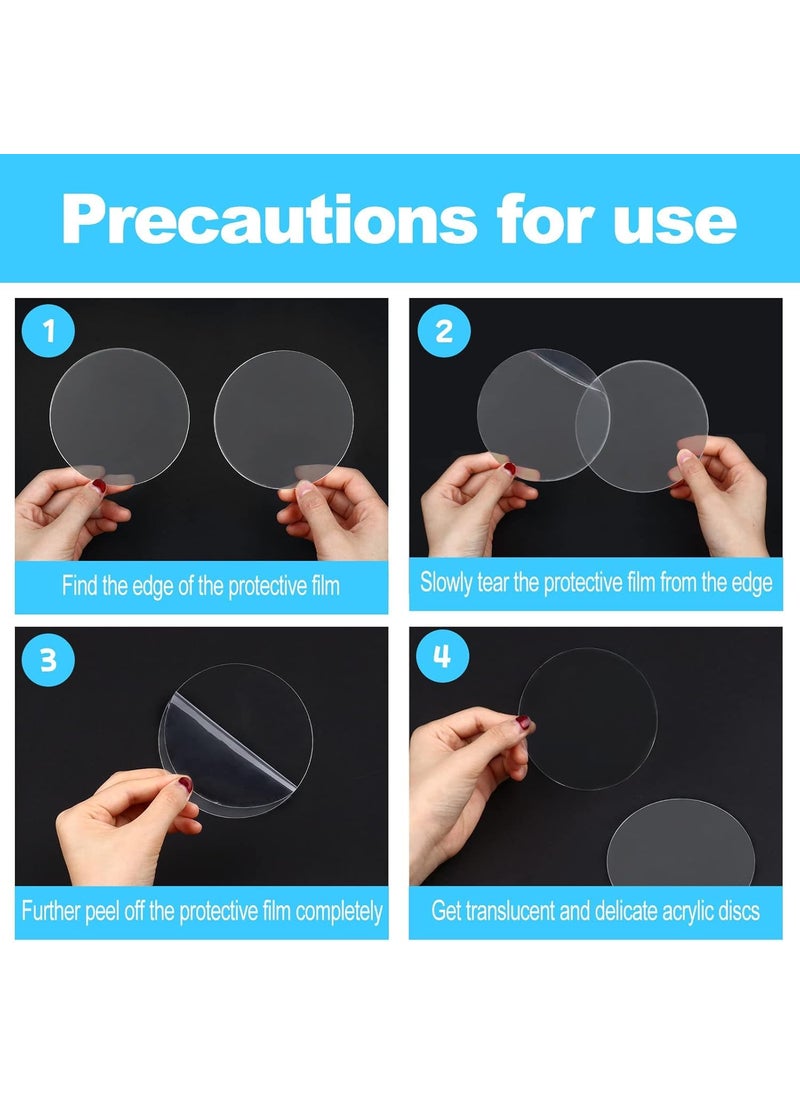 Precautions for use

1

Find the edge of the protective film

2

Slowly tear the protective film from the edge

3

Further peel off the protective film completely

4

Get translucent and delicate acrylic discs