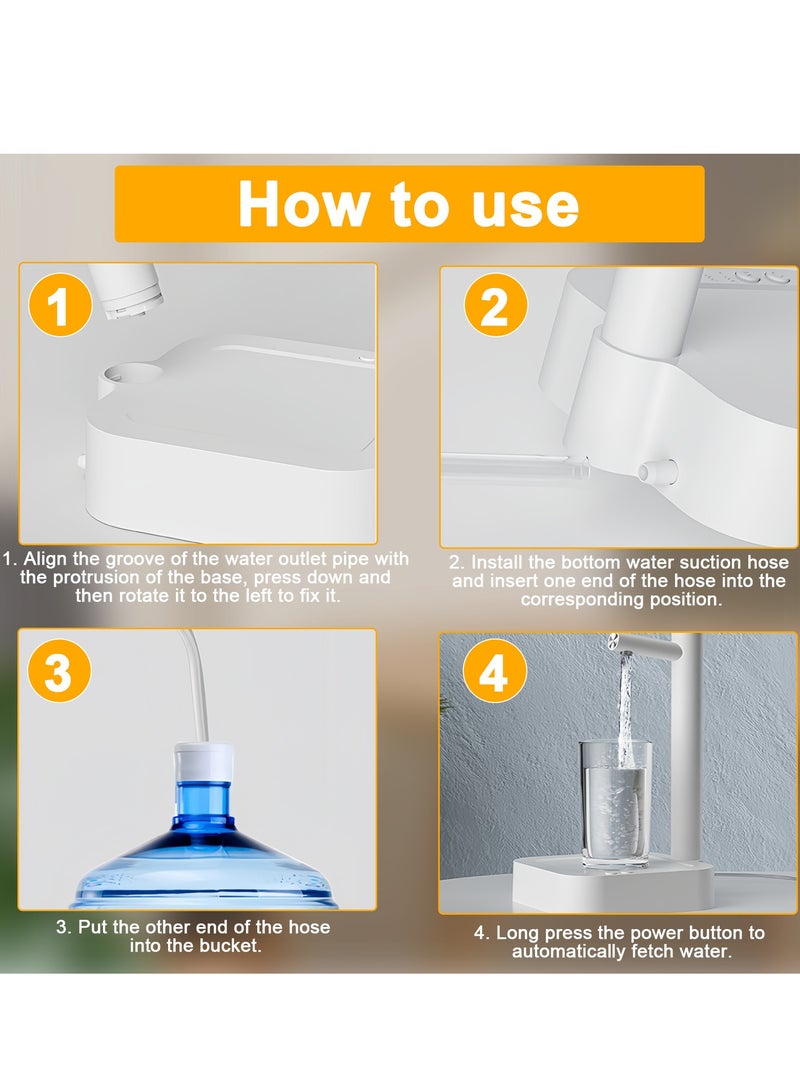 How to use

1

1. Align the groove of the water outlet pipe with the protrusion of the base, press down and then rotate it to the left to fix it.

2

2. Install the bottom water suction hose and insert one end of the hose into the corresponding position.

3

3. Put the other end of the hose into the bucket.

4

4. Long press the power button to automatically fetch water.