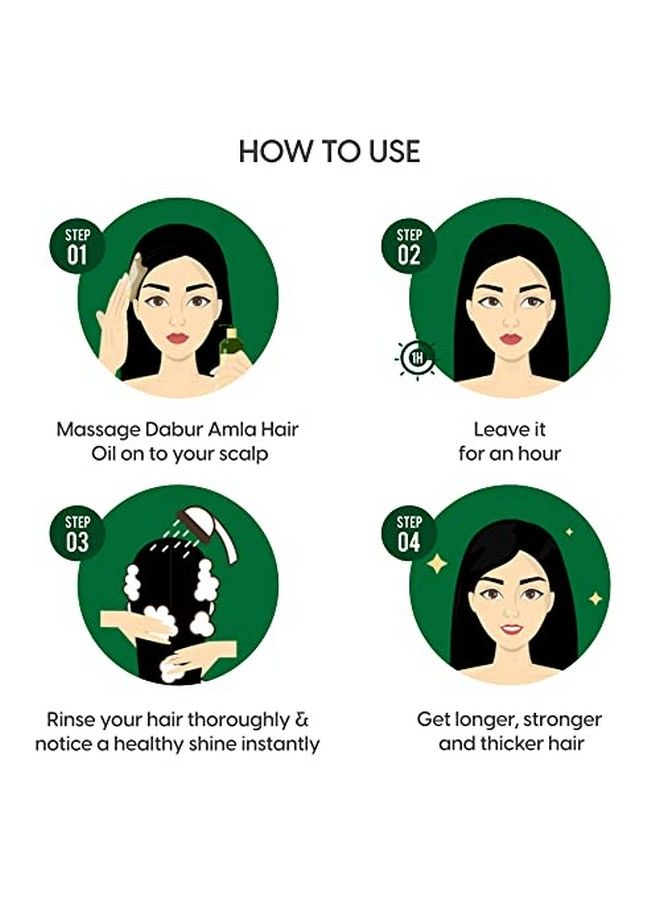 HOW TO USE

STEP 01

Massage Dabur Amla Hair Oil on to your scalp

STEP 02

1H

Leave it for an hour

STEP 03

Rinse your hair thoroughly & notice a healthy shine instantly

STEP 04

Get longer, stronger and thicker hair