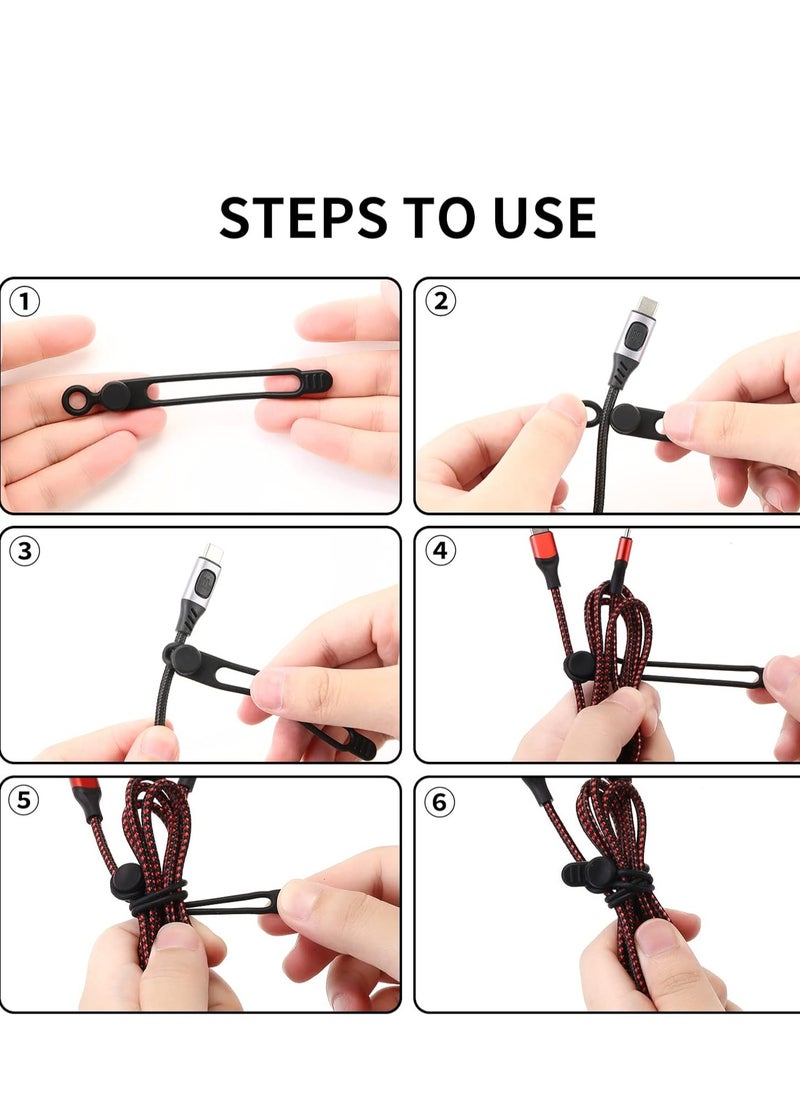 STEPS TO USE

①

②

③

④

⑤

⑥