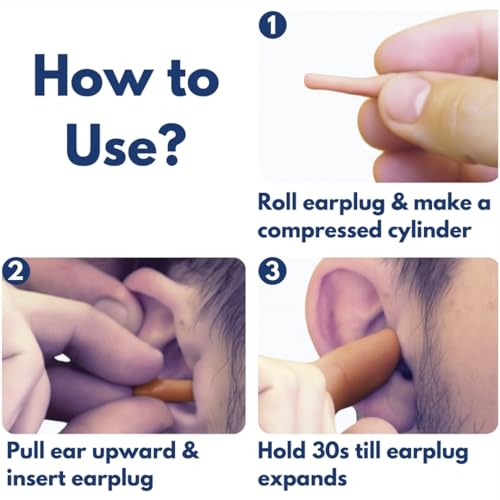 How to Use?

1

Roll earplug & make a compressed cylinder

2

Pull ear upward & insert earplug

3

Hold 30s till earplug expands