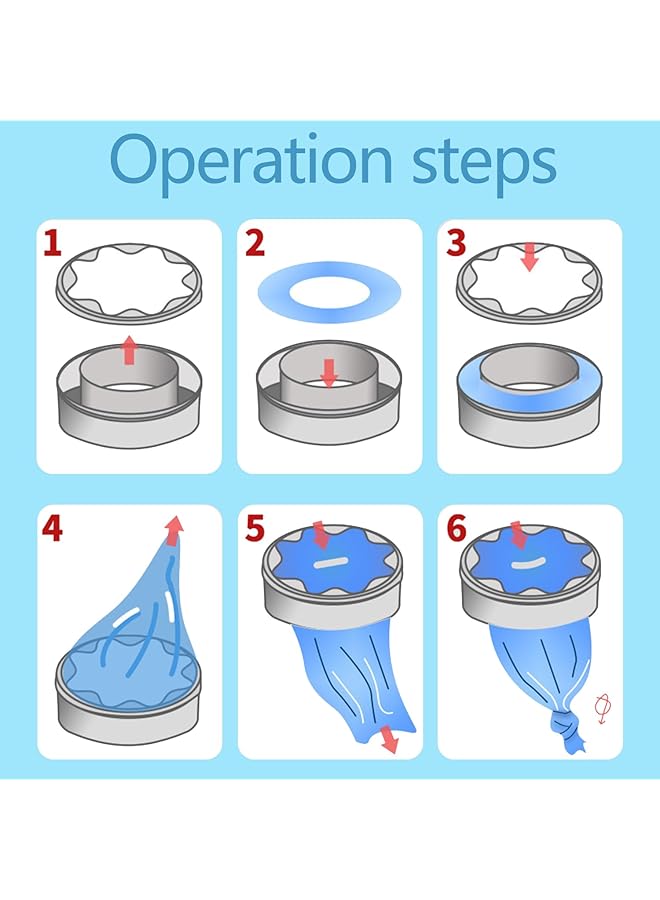 Operation steps

1

2

3

4

5

6