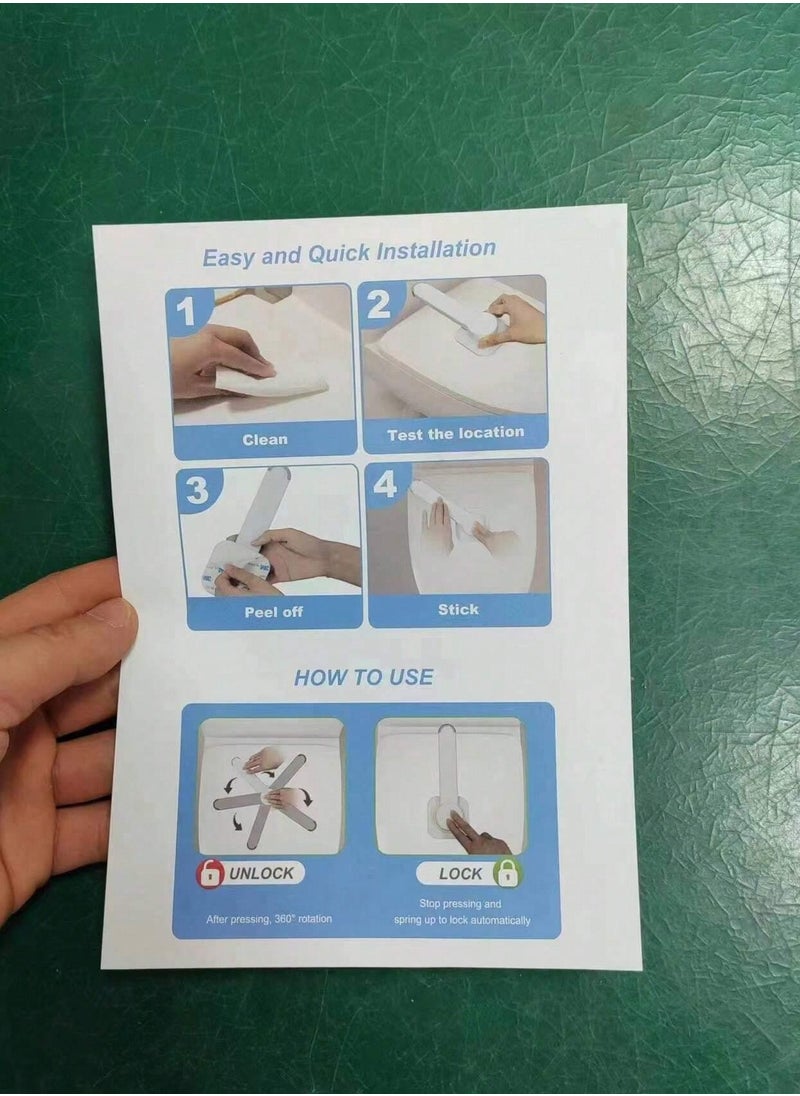 Easy and Quick Installation

1
Clean

2
Test the location

3
Peel off

4
Stick

HOW TO USE

UNLOCK
After pressing, 360° rotation

LOCK
Stop pressing and spring up to lock automatically