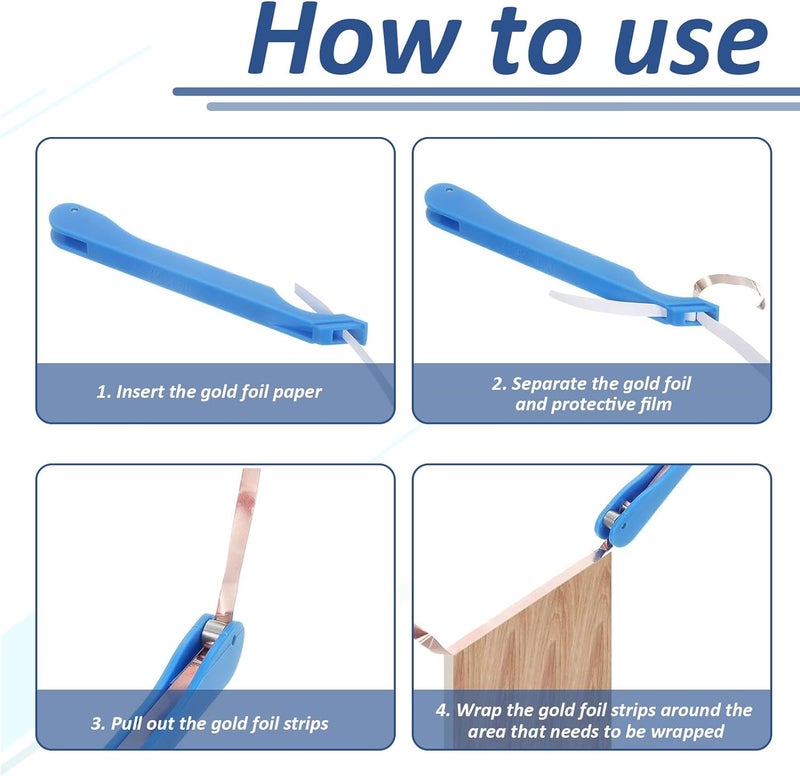 How to use

1. Insert the gold foil paper

2. Separate the gold foil and protective film

3. Pull out the gold foil strips

4. Wrap the gold foil strips around the area that needs to be wrapped