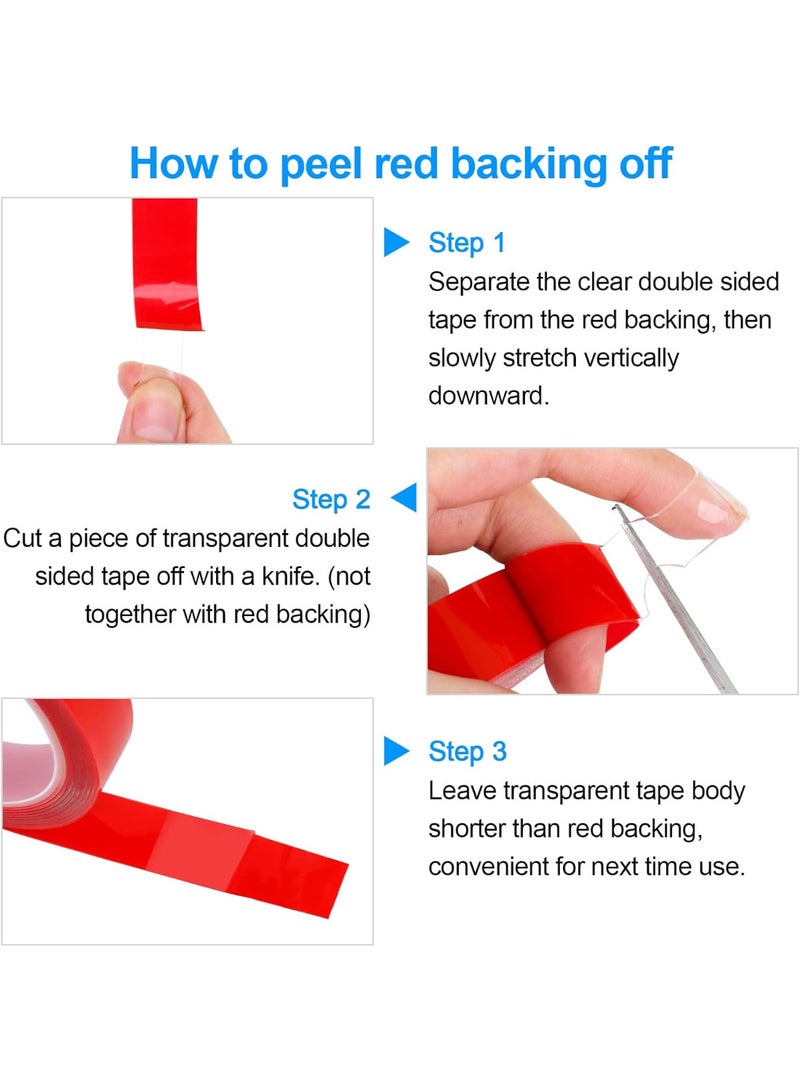 How to peel red backing off

Step 1
Separate the clear double sided tape from the red backing, then slowly stretch vertically downward.

Step 2
Cut a piece of transparent double sided tape off with a knife. (not together with red backing)

Step 3
Leave transparent tape body shorter than red backing, convenient for next time use.