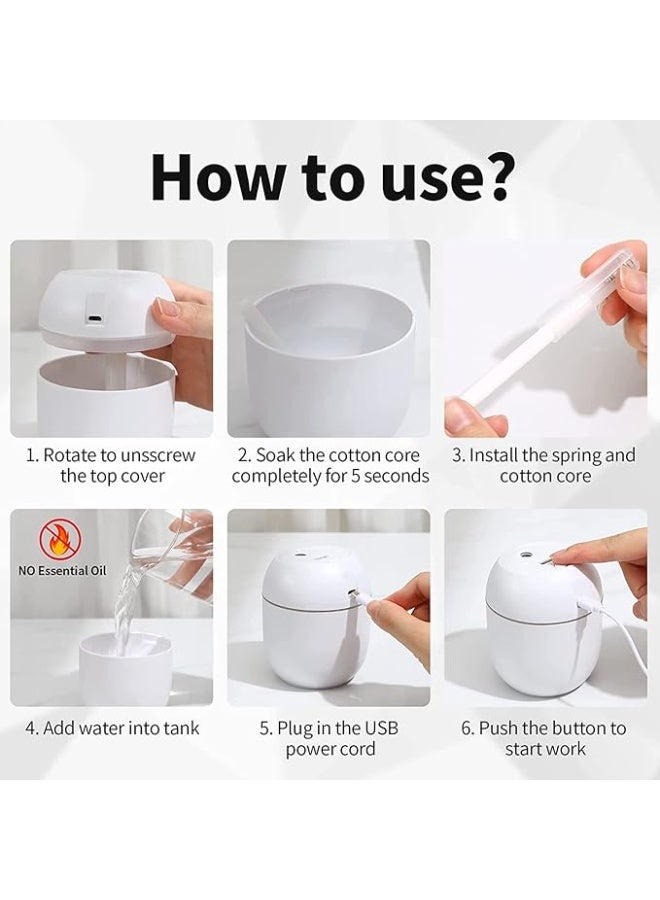 How to use?

1. Rotate to unsscrew the top cover

2. Soak the cotton core completely for 5 seconds

3. Install the spring and cotton core

NO Essential Oil

4. Add water into tank

5. Plug in the USB power cord

6. Push the button to start work