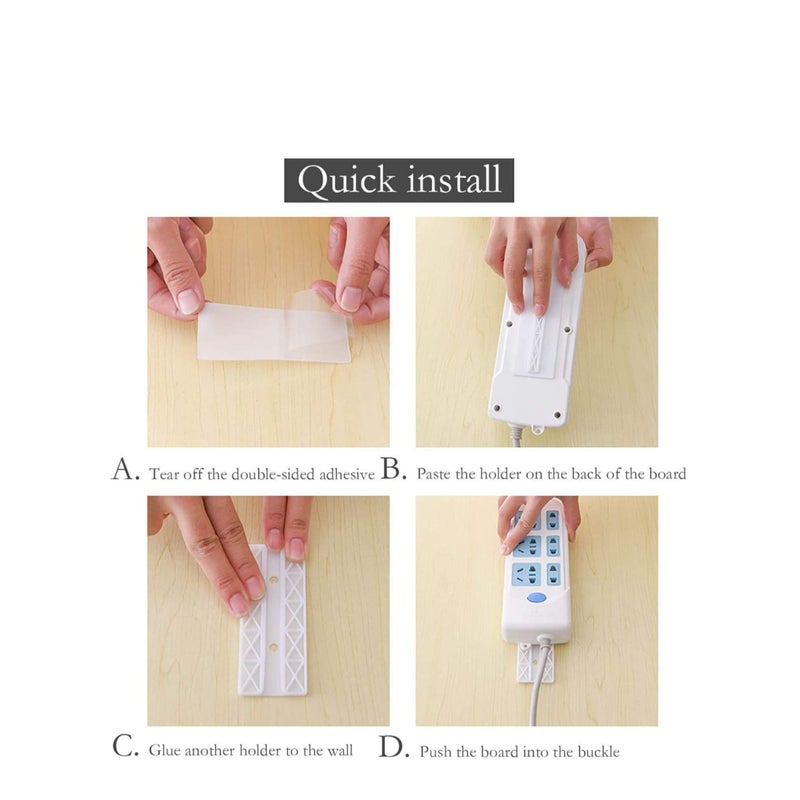 Quick install

A. Tear off the double-sided adhesive B. Paste the holder on the back of the board

C. Glue another holder to the wall D. Push the board into the buckle